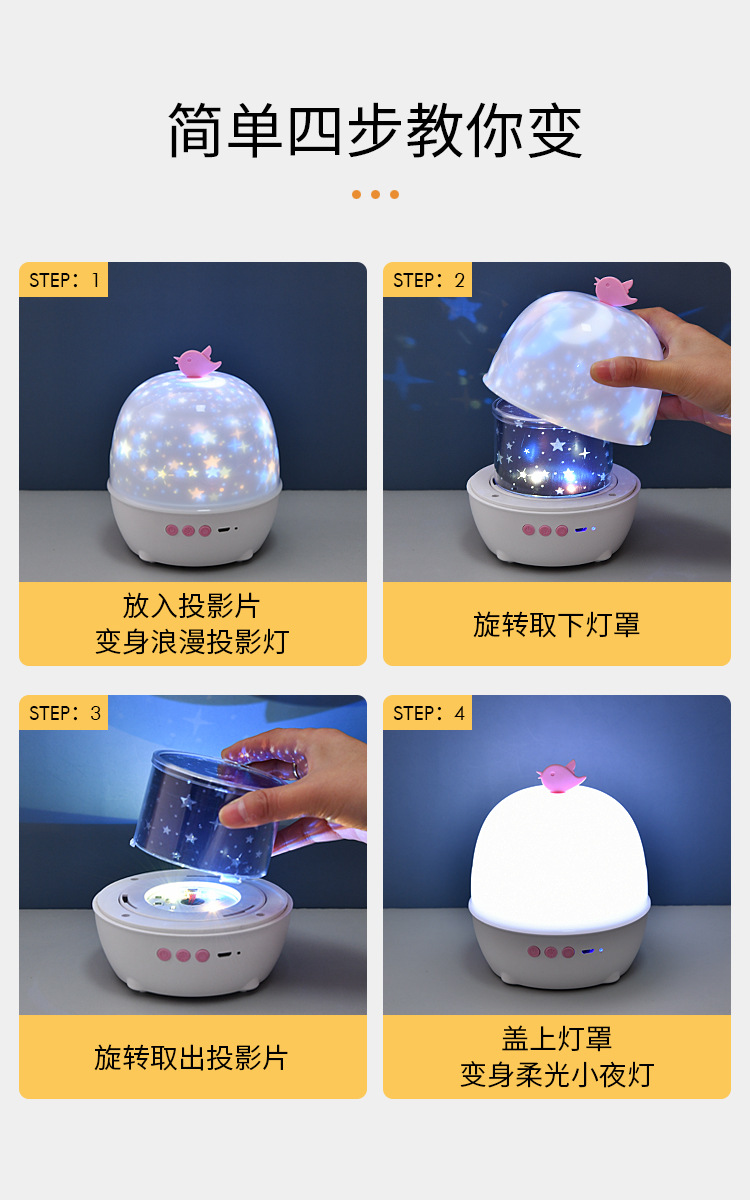 简单四步教你变

STEP：1

放入投影片
变身浪漫投影灯

STEP：2

旋转取下灯罩

STEP：3

旋转取出投影片

STEP：4

盖上灯罩
变身柔光小夜灯