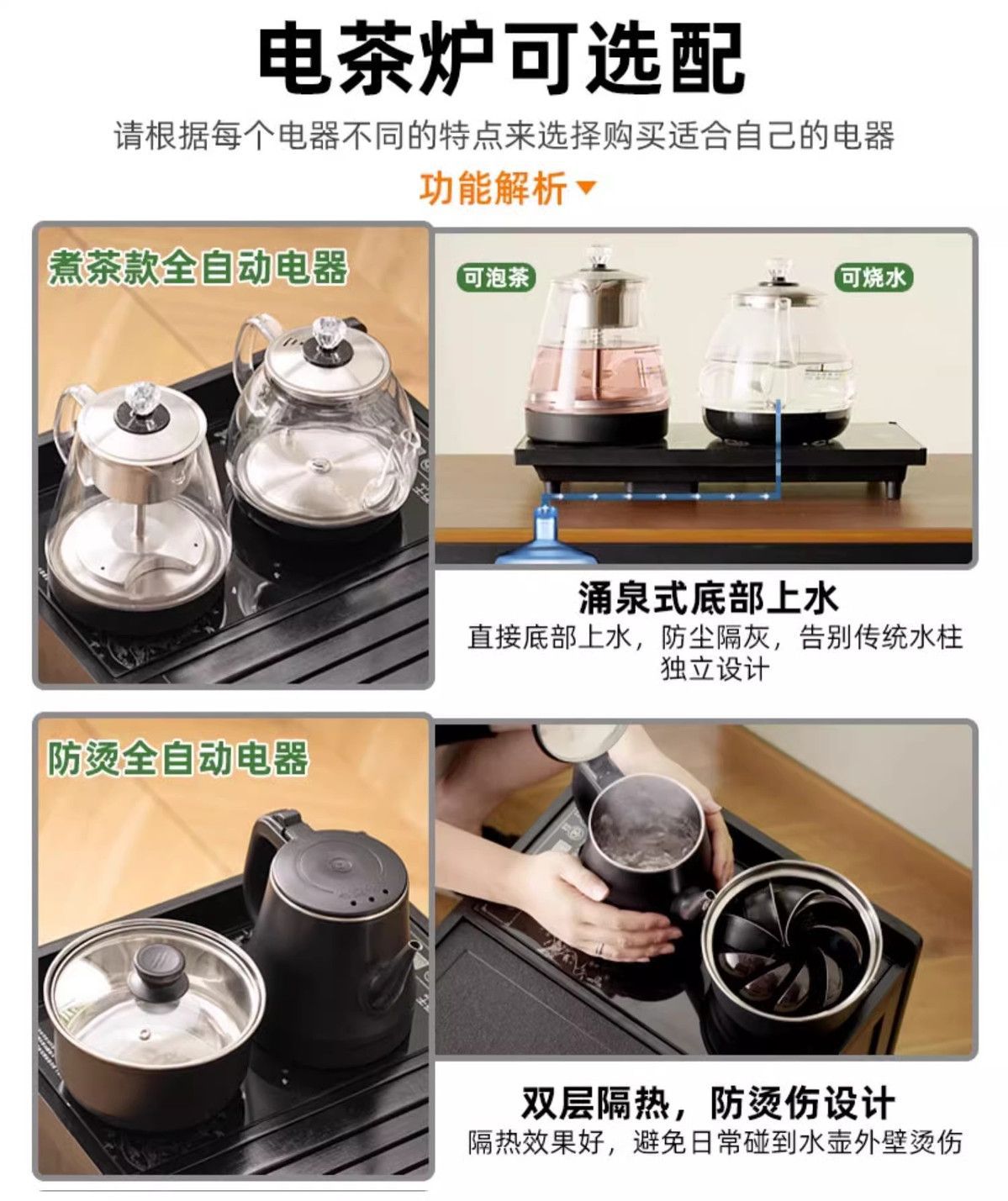 电茶炉可选配

请根据每个电器不同的特点来选择购买适合自己的电器

功能解析

煮茶款全自动电器

可泡茶

可烧水

涌泉式底部上水

直接底部上水，防尘隔灰，告别传统水柱独立设计

防烫全自动电器

双层隔热，防烫伤设计

隔热效果好，避免日常碰到水壶外壁烫伤