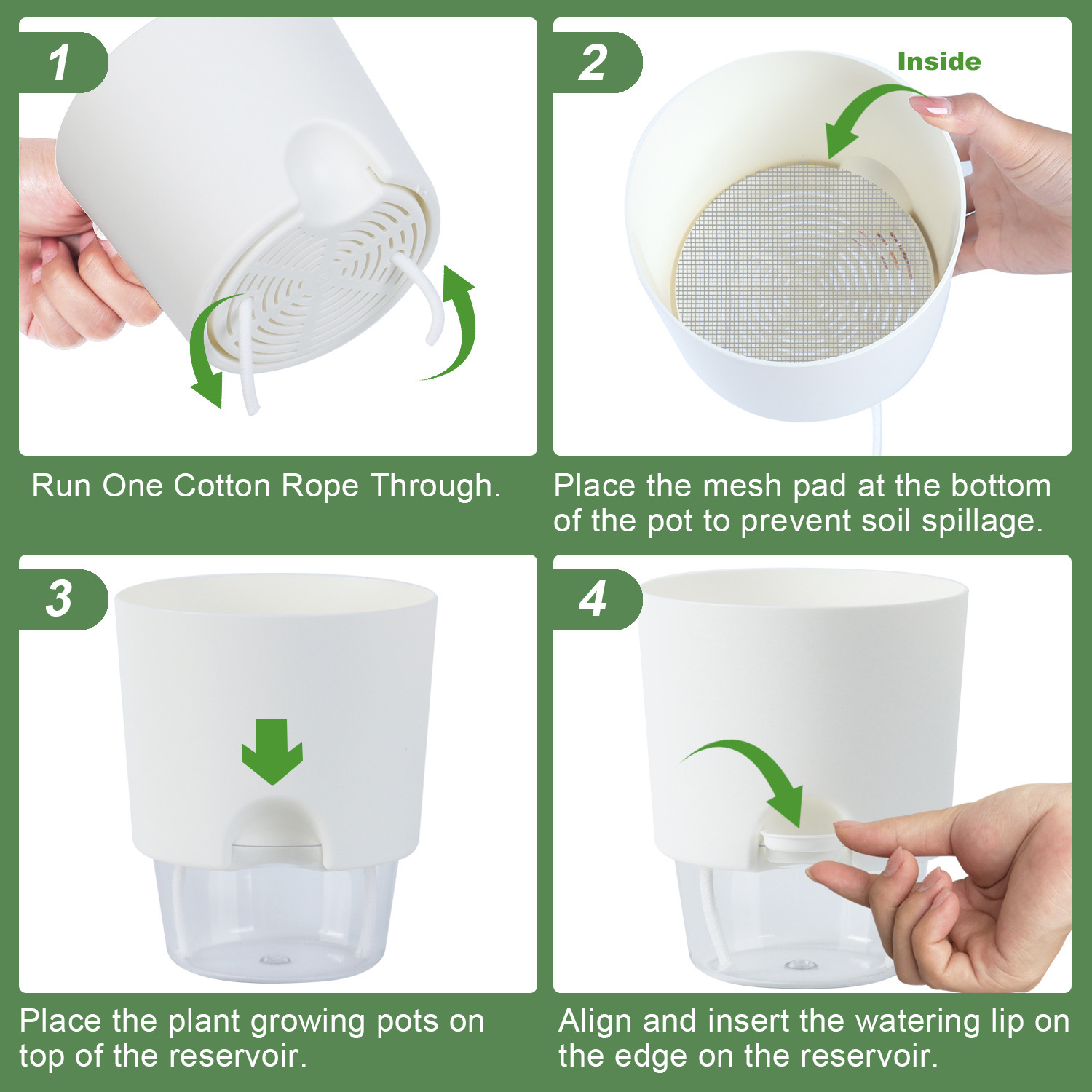 1

Run One Cotton Rope Through.

2

Inside

Place the mesh pad at the bottom of the pot to prevent soil spillage.

3

Place the plant growing pots on top of the reservoir.

4

Align and insert the watering lip on the edge on the reservoir.