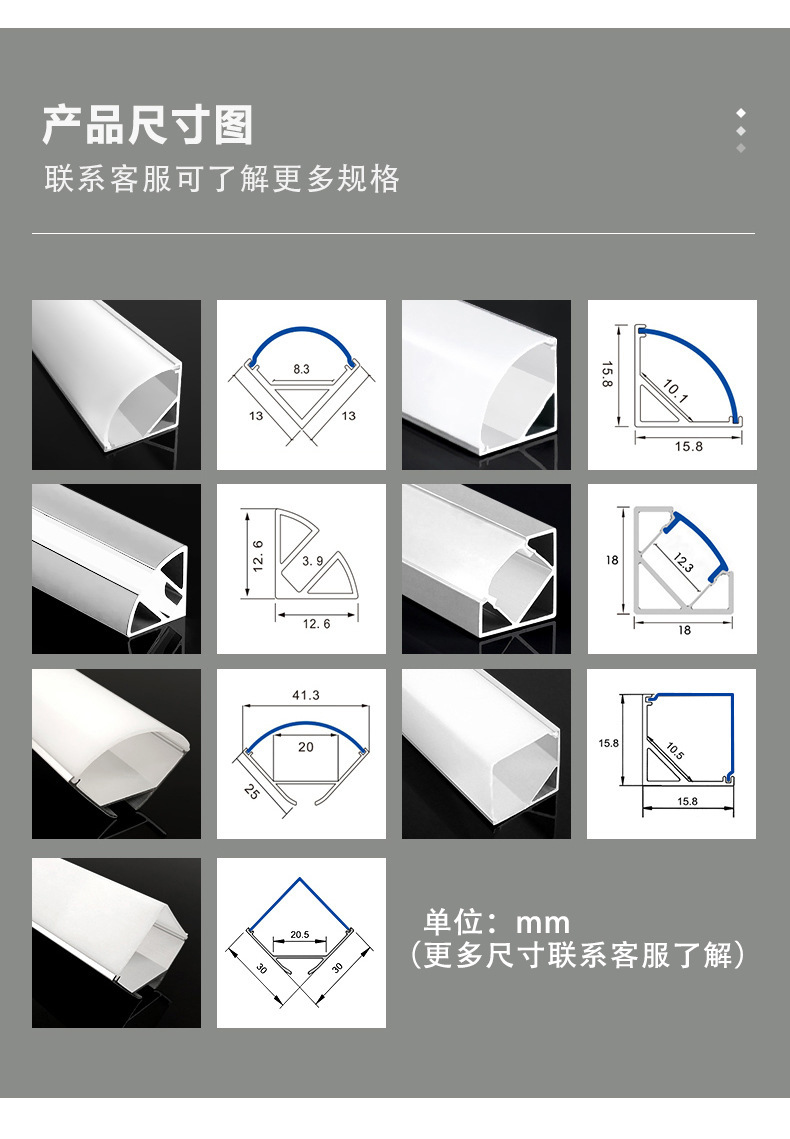 产品尺寸图

联系客服可了解更多规格

8.3
13
13

15.8
10.1
15.8

12.6
3.9
12.6

18
12.3
18

41.3
20
25

15.8
10.5
15.8

20.5
30
30

单位：mm
（更多尺寸联系客服了解）