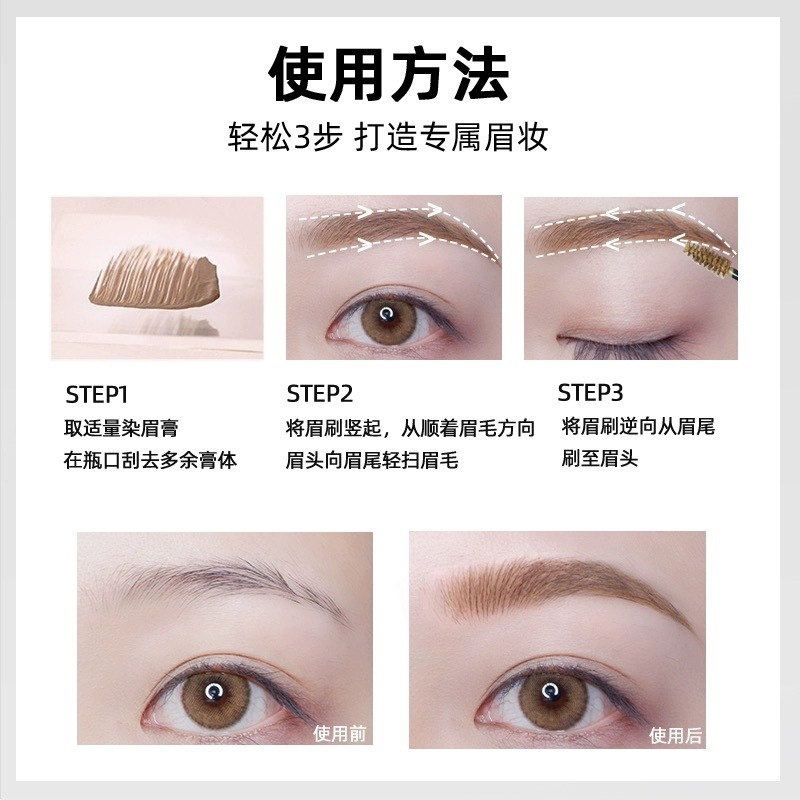 使用方法

轻松3步 打造专属眉妆

STEP1
取适量染眉膏
在瓶口刮去多余膏体

STEP2
将眉刷竖起，从顺着眉毛方向
眉头向眉尾轻扫眉毛

STEP3
将眉刷逆向从眉尾
刷至眉头

使用前

使用后