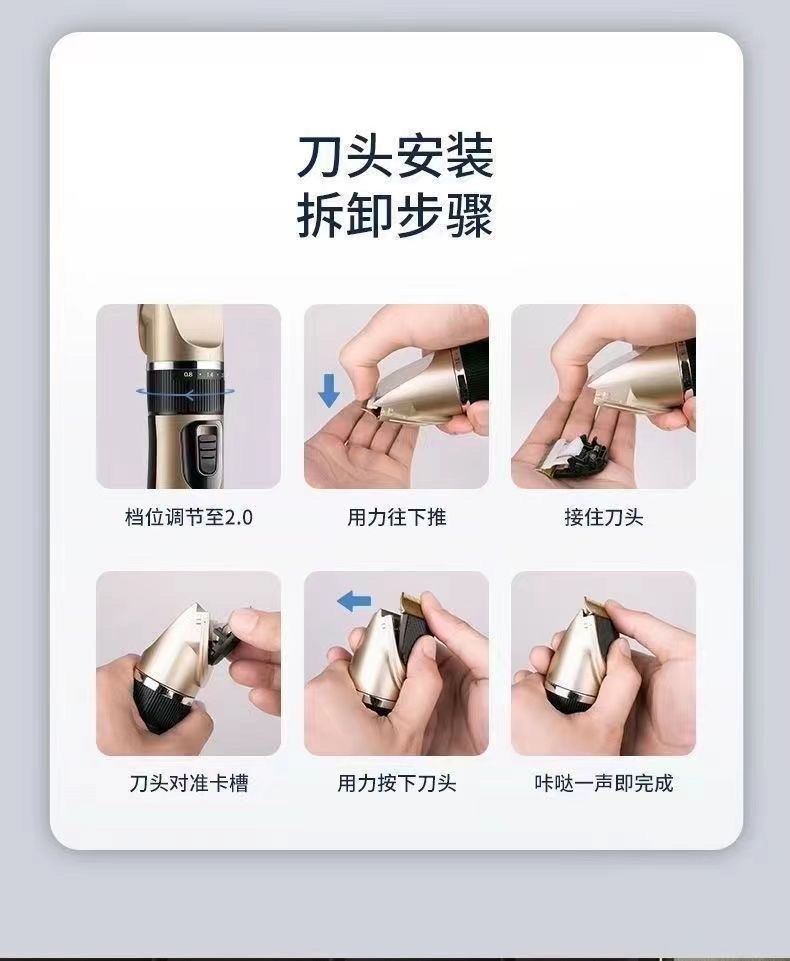 刀头安装
拆卸步骤

0.8 1.4

档位调节至2.0

用力往下推

接住刀头

刀头对准卡槽

用力按下刀头

咔哒一声即完成