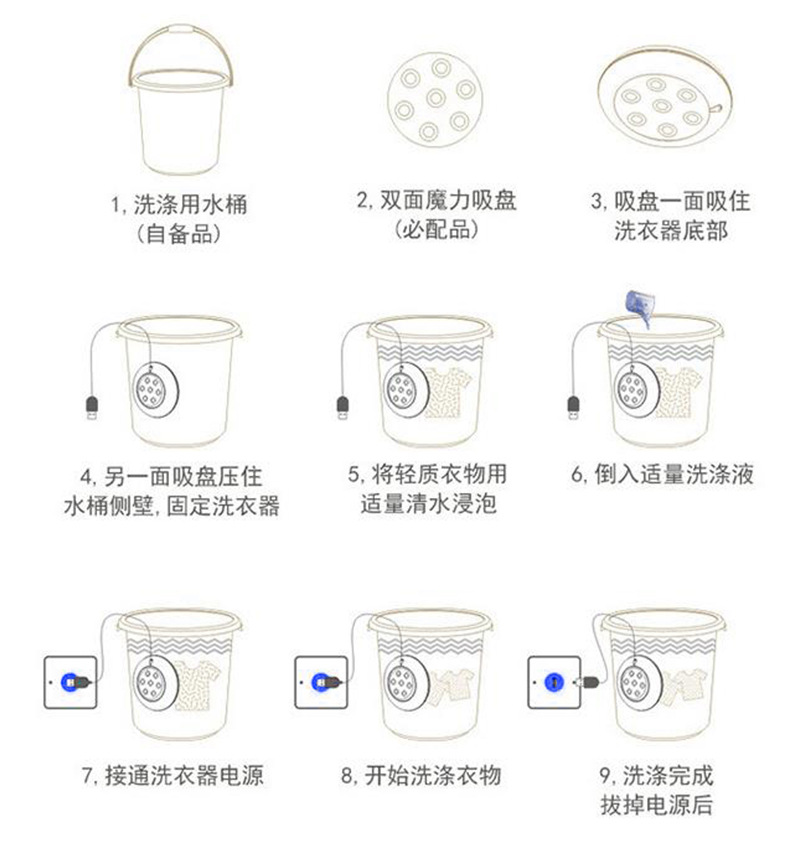 1, 洗涤用水桶
(自备品)

2, 双面魔力吸盘
(必配品)

3, 吸盘一面吸住
洗衣器底部

4, 另一面吸盘压住
水桶侧壁, 固定洗衣器

5, 将轻质衣物用
适量清水浸泡

6, 倒入适量洗涤液

7, 接通洗衣器电源

8, 开始洗涤衣物

9, 洗涤完成
拔掉电源后