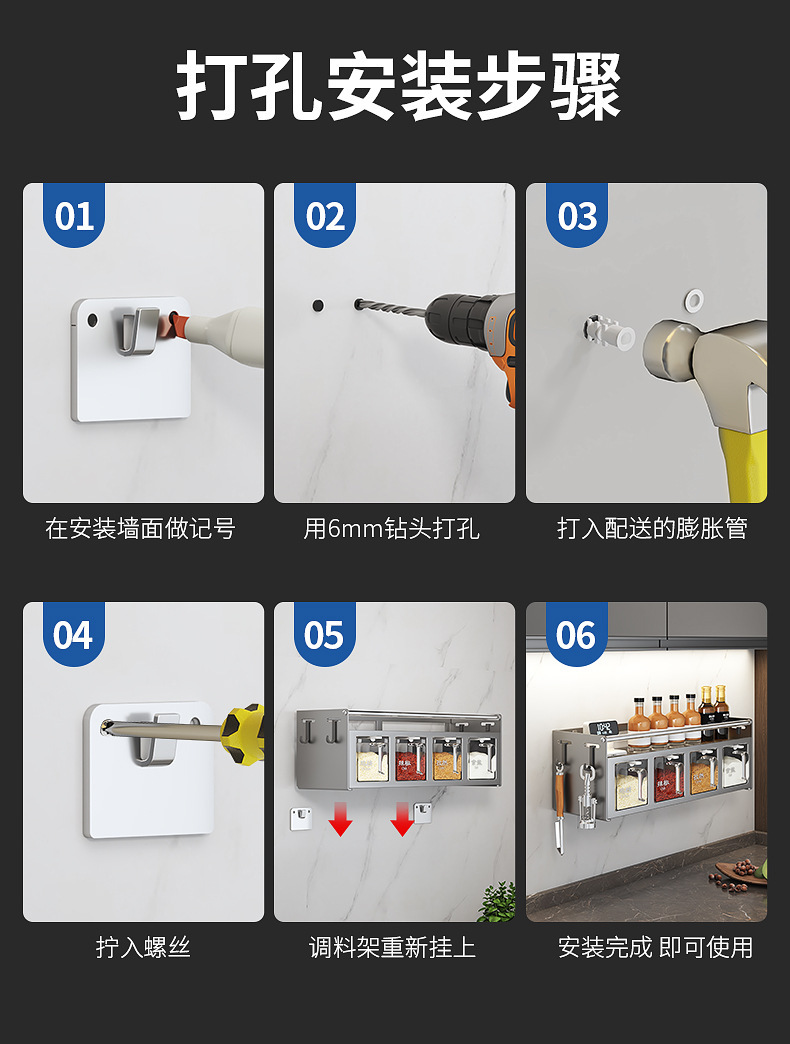 打孔安装步骤

01
在安装墙面做记号

02
用6mm钻头打孔

03
打入配送的膨胀管

04
拧入螺丝

05
调料架重新挂上

06
安装完成 即可使用