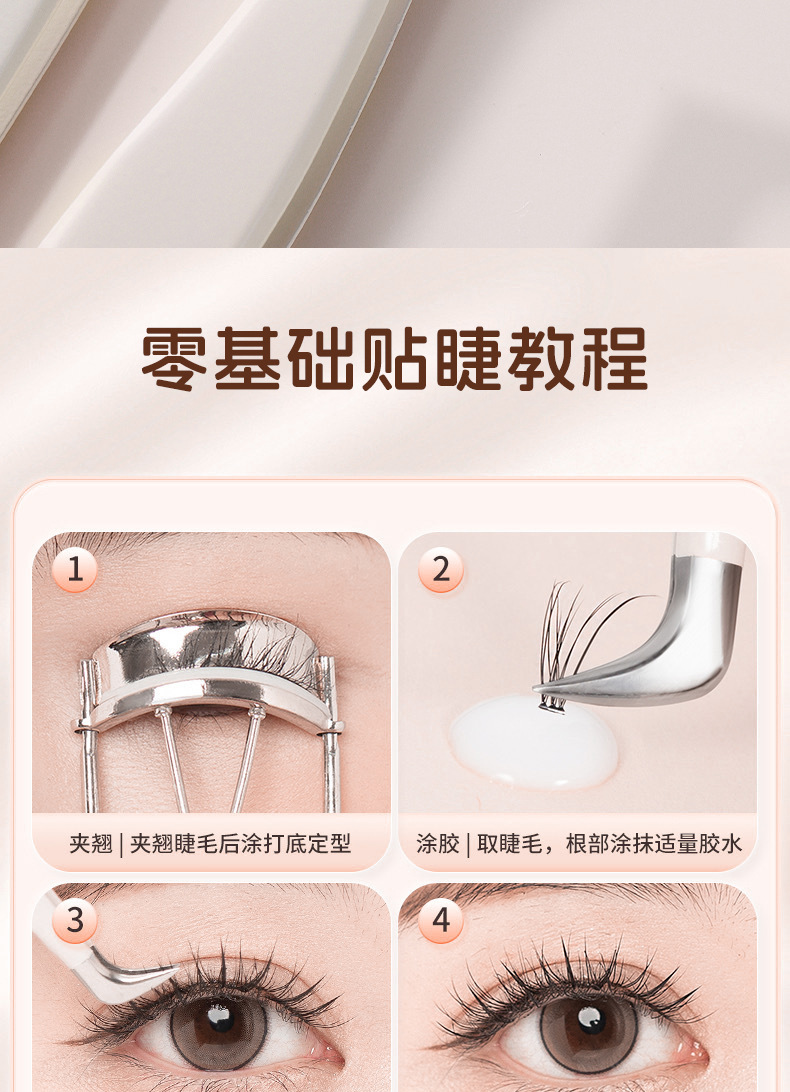 零基础贴睫教程

1

夹翘 | 夹翘睫毛后涂打底定型

2

涂胶 | 取睫毛，根部涂抹适量胶水

3

4