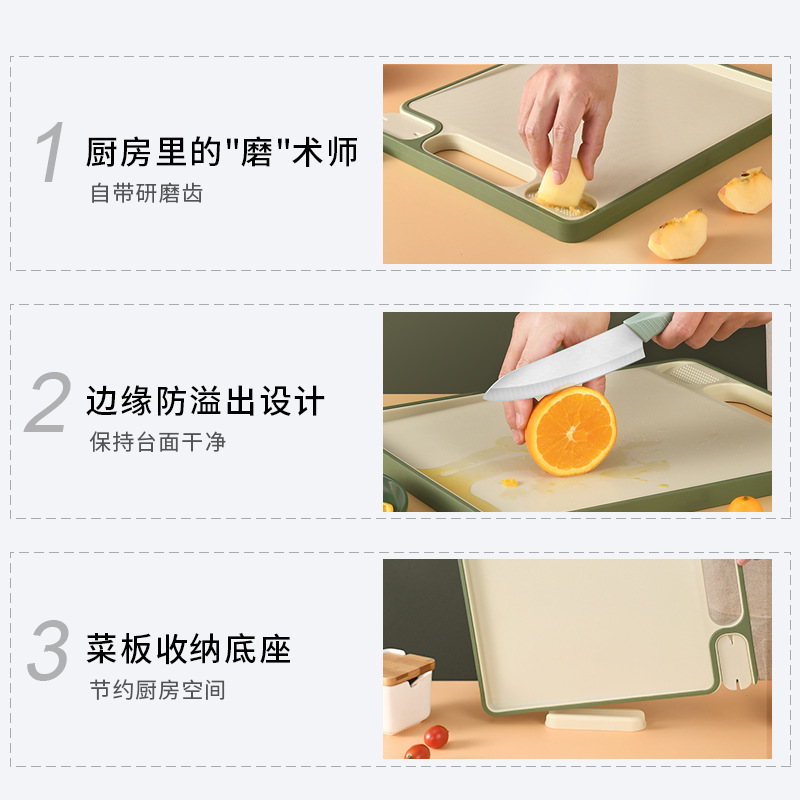 1 厨房里的"磨"术师
自带研磨齿

2 边缘防溢出设计
保持台面干净

3 菜板收纳底座
节约厨房空间