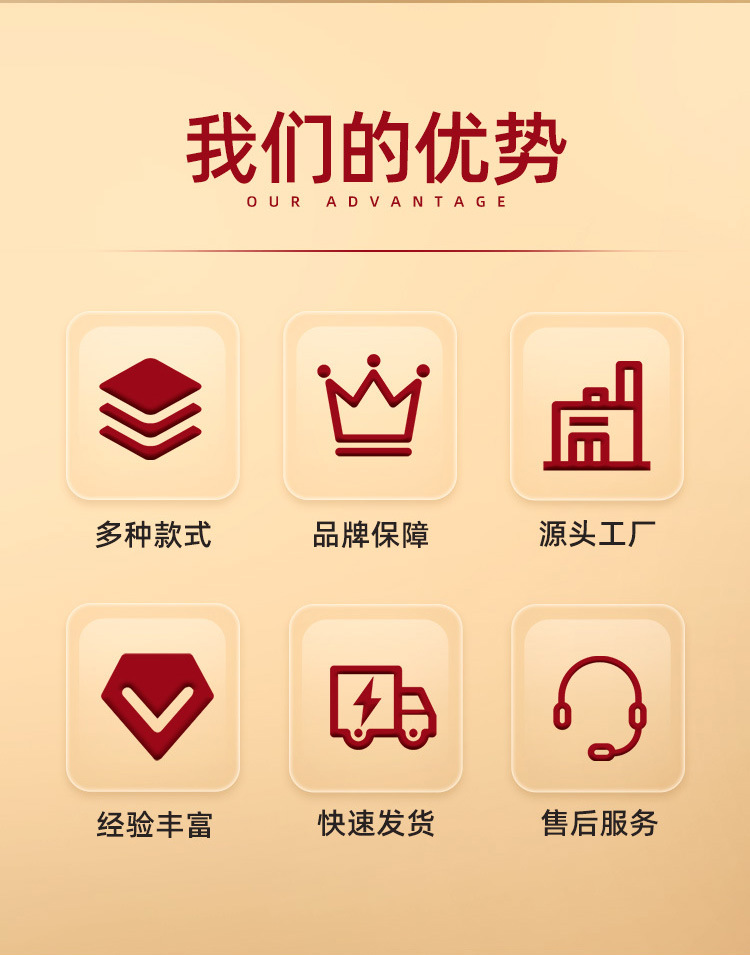 我们的优势
OUR ADVANTAGE

多种款式

品牌保障

源头工厂

经验丰富

快速发货

售后服务