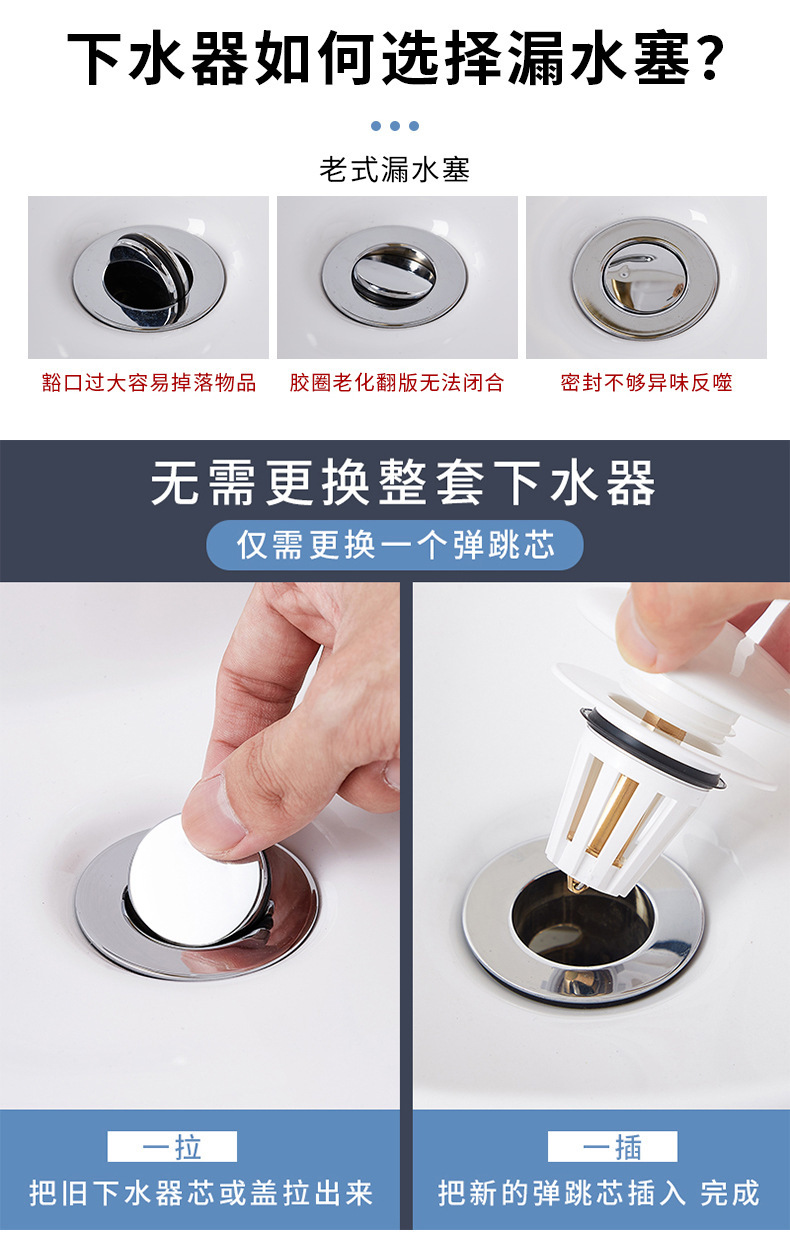 下水器如何选择漏水塞?

老式漏水塞

豁口过大容易掉落物品

胶圈老化翻版无法闭合

密封不够异味反噬

无需更换整套下水器

仅需更换一个弹跳芯

一拉

把旧下水器芯或盖拉出来

一插

把新的弹跳芯插入 完成