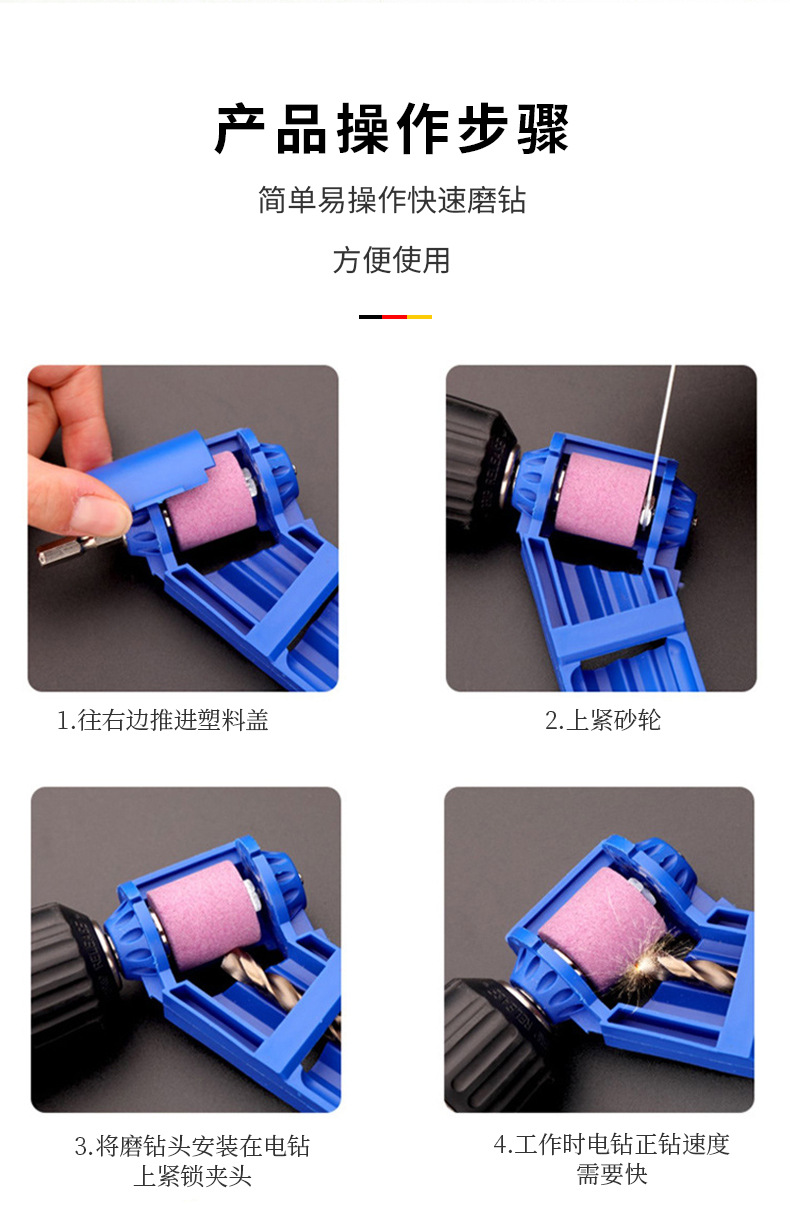 产品操作步骤

简单易操作快速磨钻

方便使用

1.往右边推进塑料盖

2.上紧砂轮

3.将磨钻头安装在电钻上紧锁夹头

4.工作时电钻正钻速度需要快