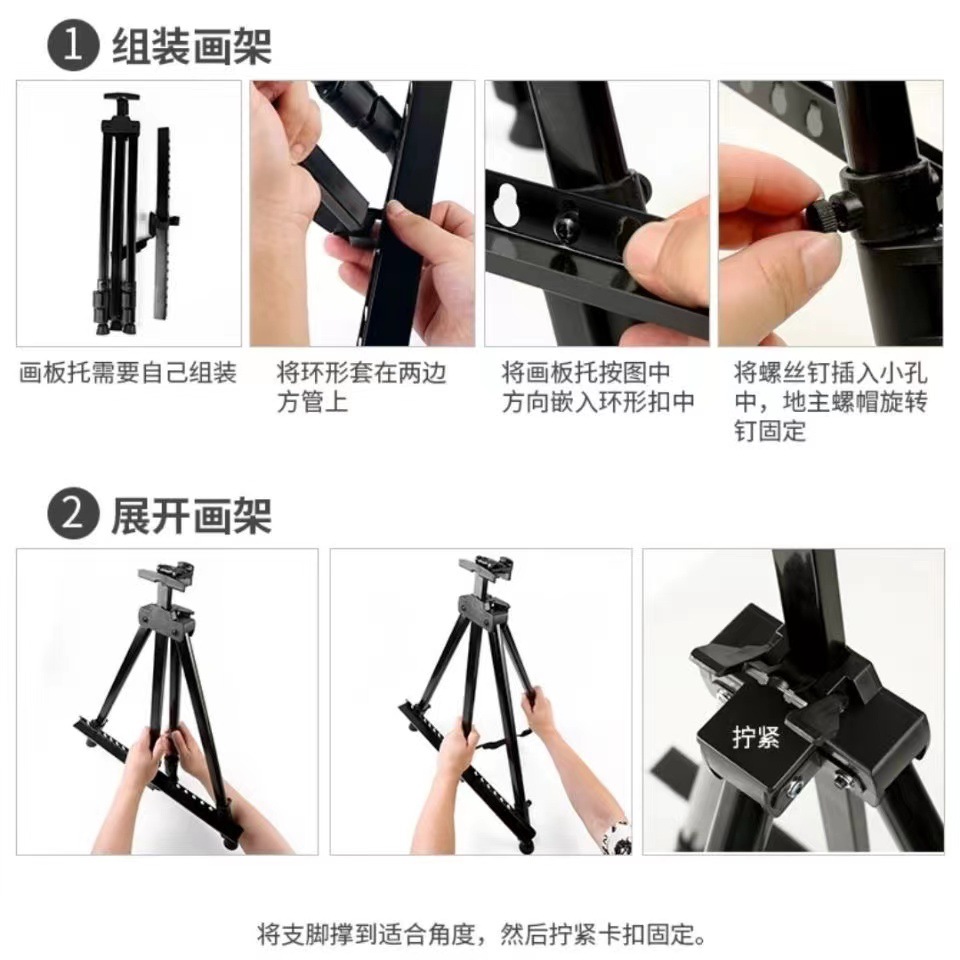 1 组装画架

画板托需要自己组装

将环形套在两边方管上

将画板托按图中方向嵌入环形扣中

将螺丝钉插入小孔中，地主螺帽旋转钉固定

2 展开画架

拧紧

将支脚撑到适合角度，然后拧紧卡扣固定。