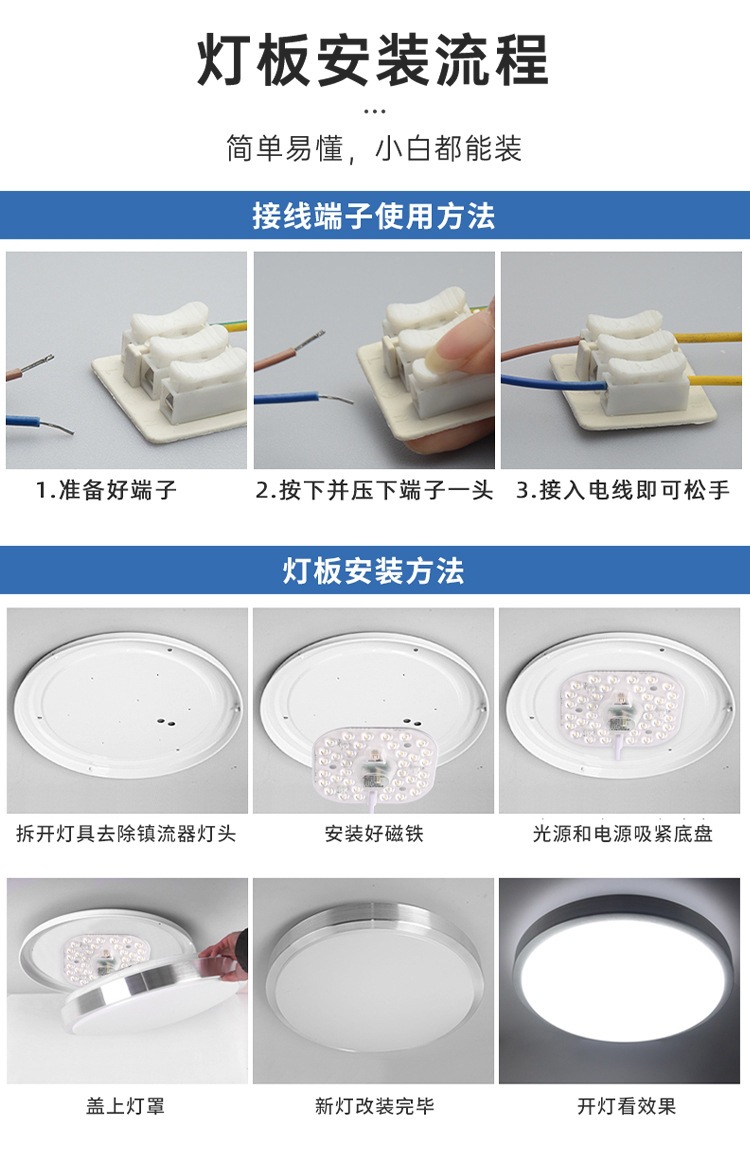 灯板安装流程

...

简单易懂，小白都能装

接线端子使用方法

1.准备好端子

2.按下并压下端子一头

3.接入电线即可松手

灯板安装方法

拆开灯具去除镇流器灯头

安装好磁铁

光源和电源吸紧底盘

盖上灯罩

新灯改装完毕

开灯看效果