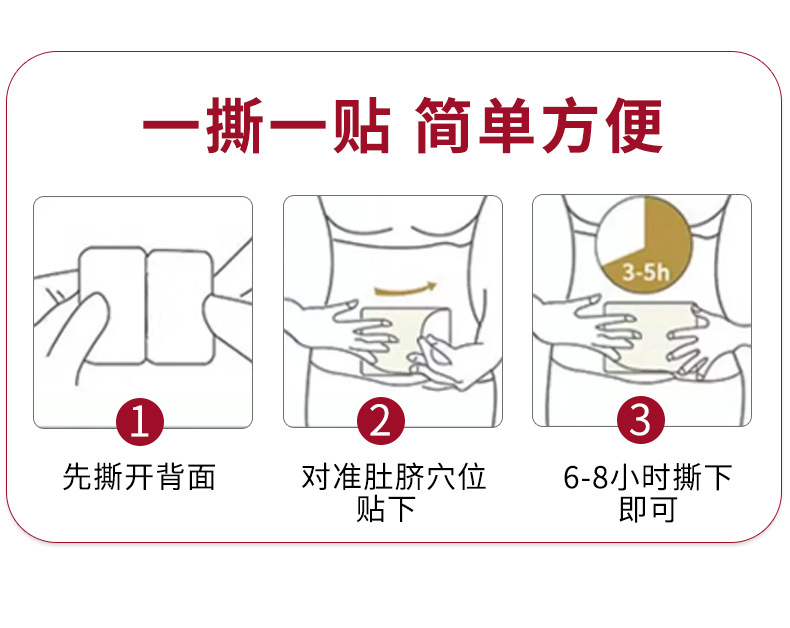 一撕一贴 简单方便

3-5h

1
先撕开背面

2
对准肚脐穴位贴下

3
6-8小时撕下即可