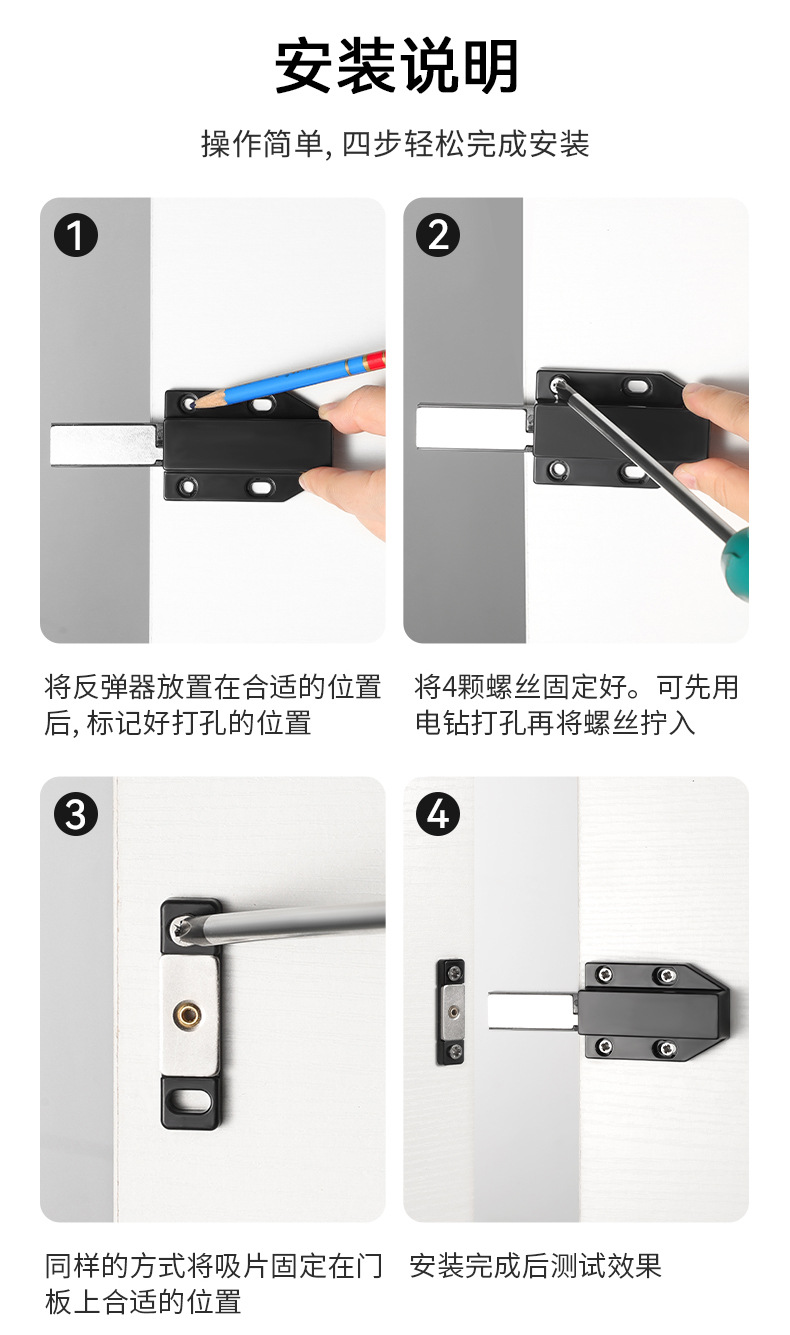 安装说明

操作简单, 四步轻松完成安装

1

将反弹器放置在合适的位置后, 标记好打孔的位置

2

将4颗螺丝固定好。可先用电钻打孔再将螺丝拧入

3

同样的方式将吸片固定在门板上合适的位置

4

安装完成后测试效果