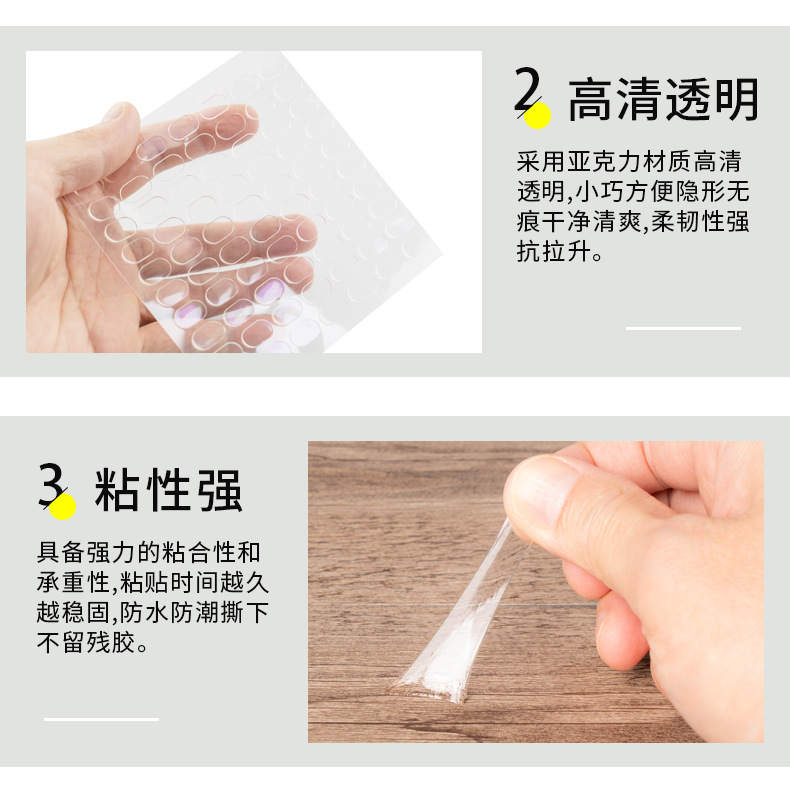 2 高清透明

采用亚克力材质高清透明,小巧方便隐形无痕干净清爽,柔韧性强抗拉升。

3 粘性强

具备强力的粘合性和承重性,粘贴时间越久越稳固,防水防潮撕下不留残胶。