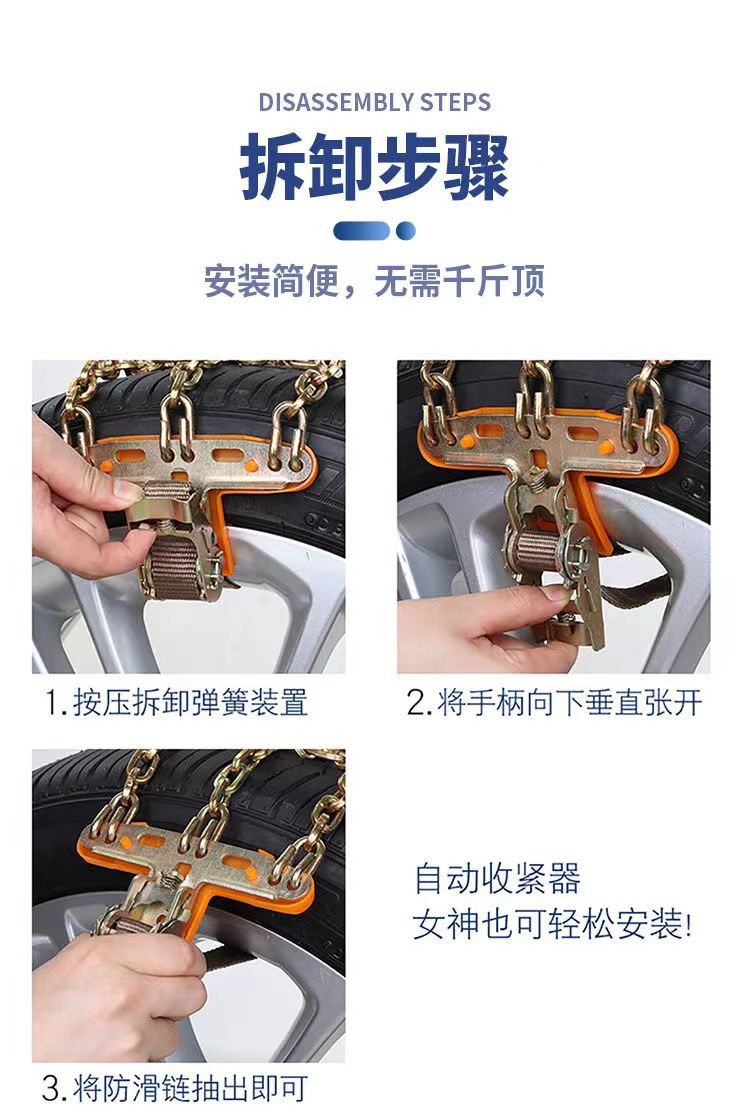 DISASSEMBLY STEPS

拆卸步骤

安装简便，无需千斤顶

1. 按压拆卸弹簧装置

2. 将手柄向下垂直张开

3. 将防滑链抽出即可

自动收紧器
女神也可轻松安装!