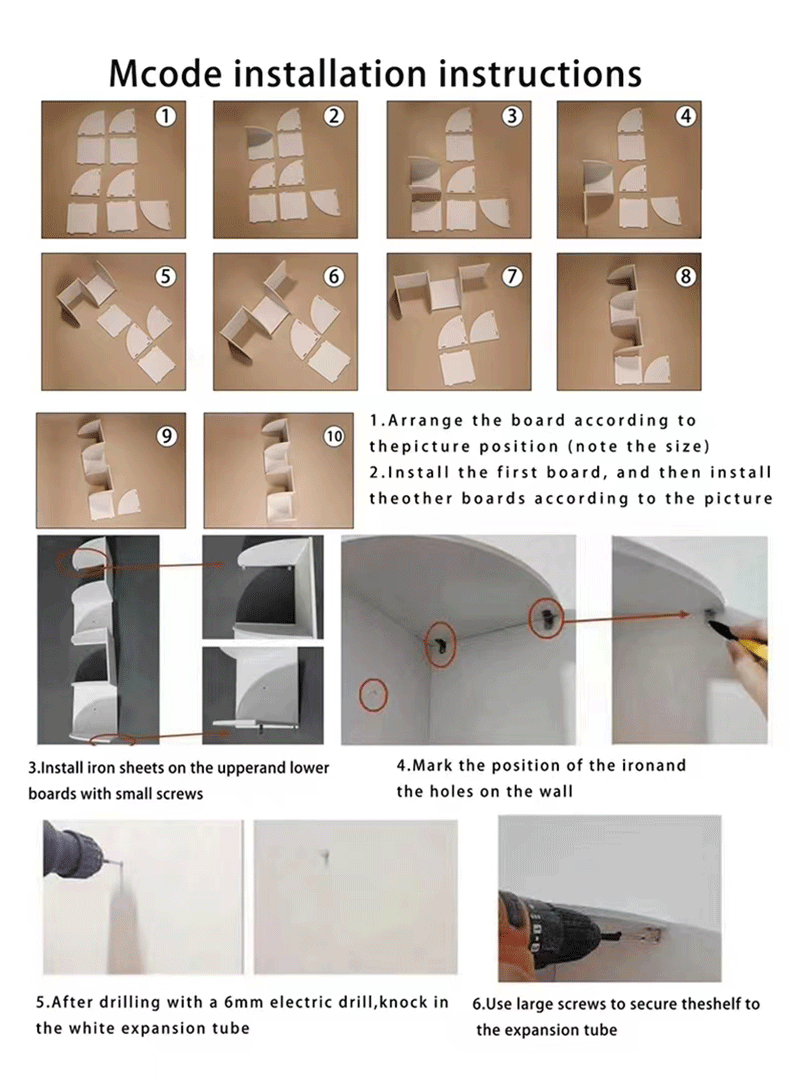 Mcode installation instructions

1
2
3
4
5
6
7
8
9
10

1.Arrange the board according to thepicture position (note the size)
2.Install the first board, and then install theother boards according to the picture

3.Install iron sheets on the upperand lower boards with small screws

4.Mark the position of the ironand the holes on the wall

5.After drilling with a 6mm electric drill,knock in the white expansion tube

6.Use large screws to secure theshelf to the expansion tube