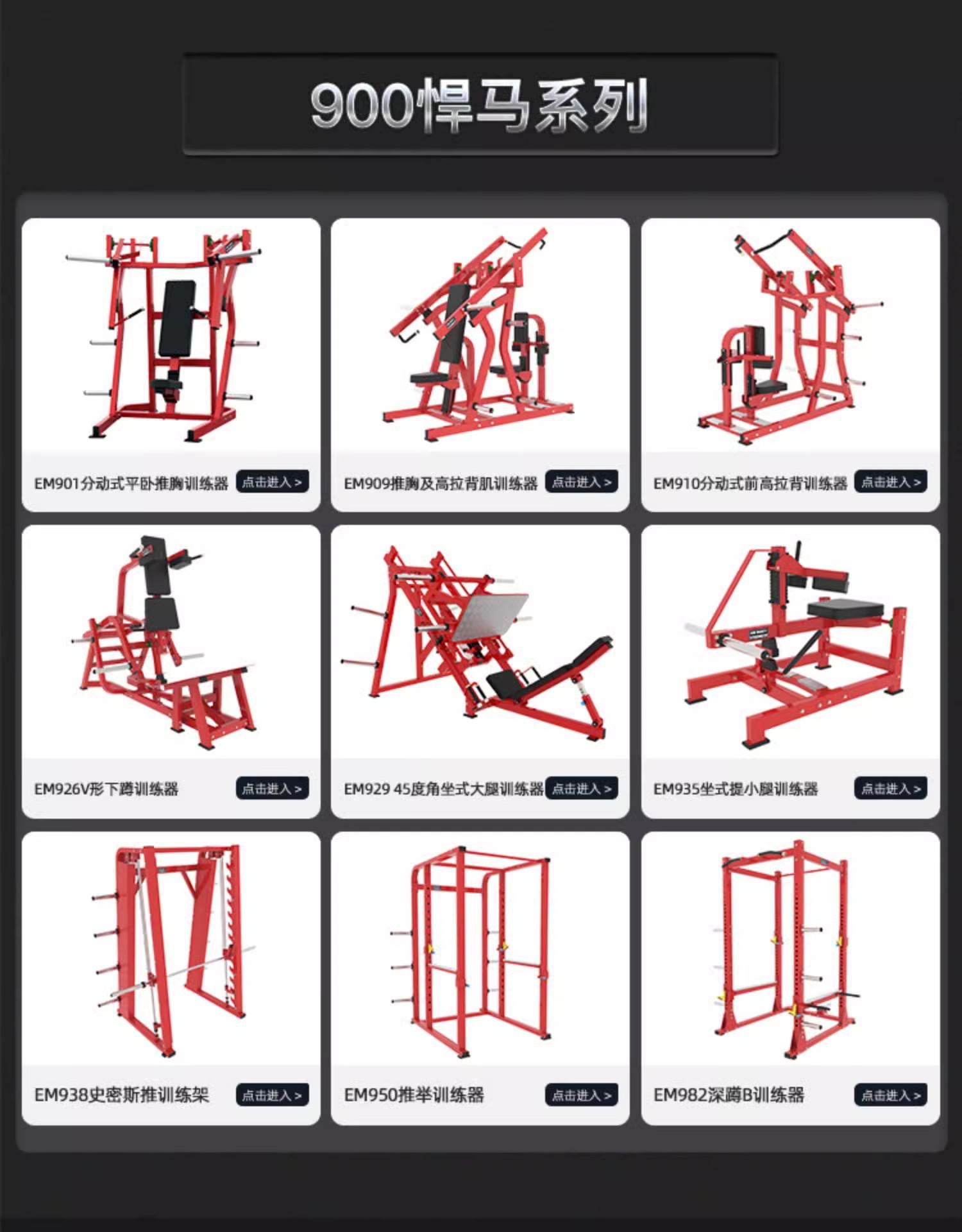 900悍马系列

EM901分动式平卧推胸训练器 点击进入 >

EM909推胸及高拉背肌训练器 点击进入 >

EM910分动式前高拉背训练器 点击进入 >

EM926V形下蹲训练器 点击进入 >

EM929 45度角坐式大腿训练器 点击进入 >

EM935坐式提小腿训练器 点击进入 >

EM938史密斯推训练架 点击进入 >

EM950推举训练器 点击进入 >

EM982深蹲B训练器 点击进入 >