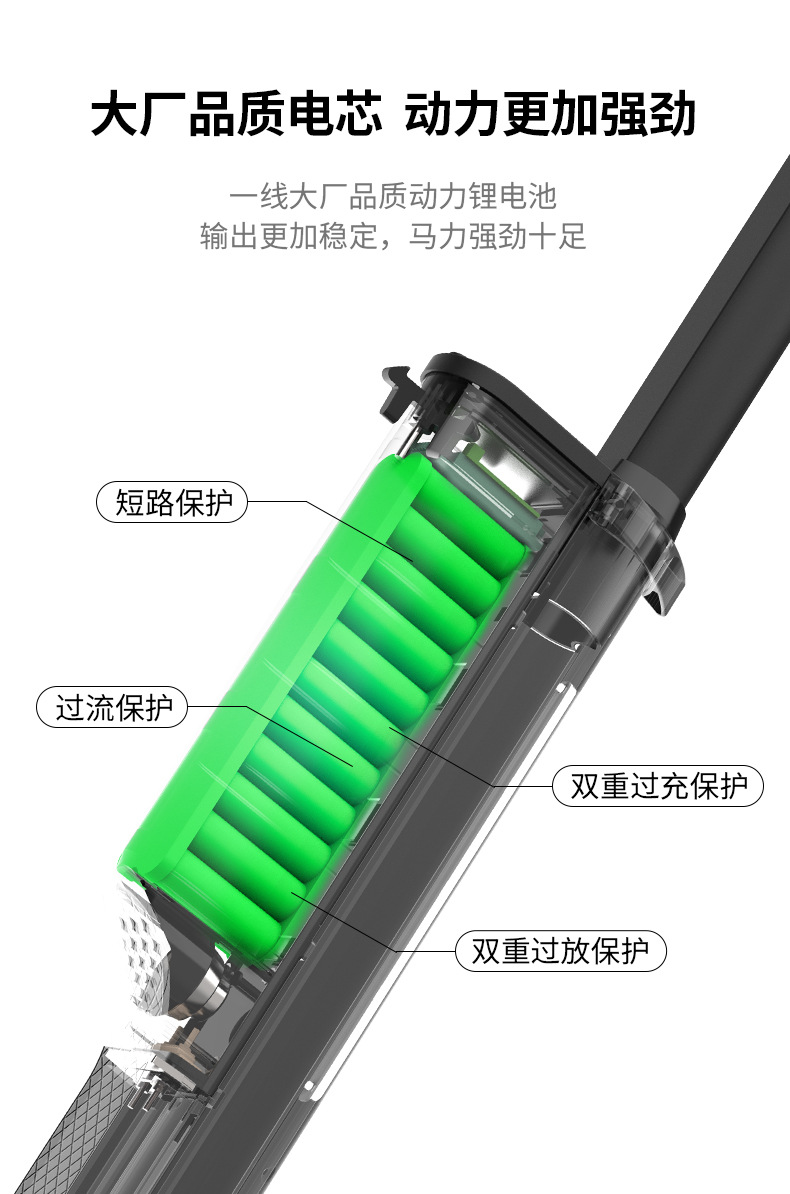 大厂品质电芯 动力更加强劲

一线大厂品质动力锂电池
输出更加稳定，马力强劲十足

短路保护

过流保护

双重过充保护

双重过放保护