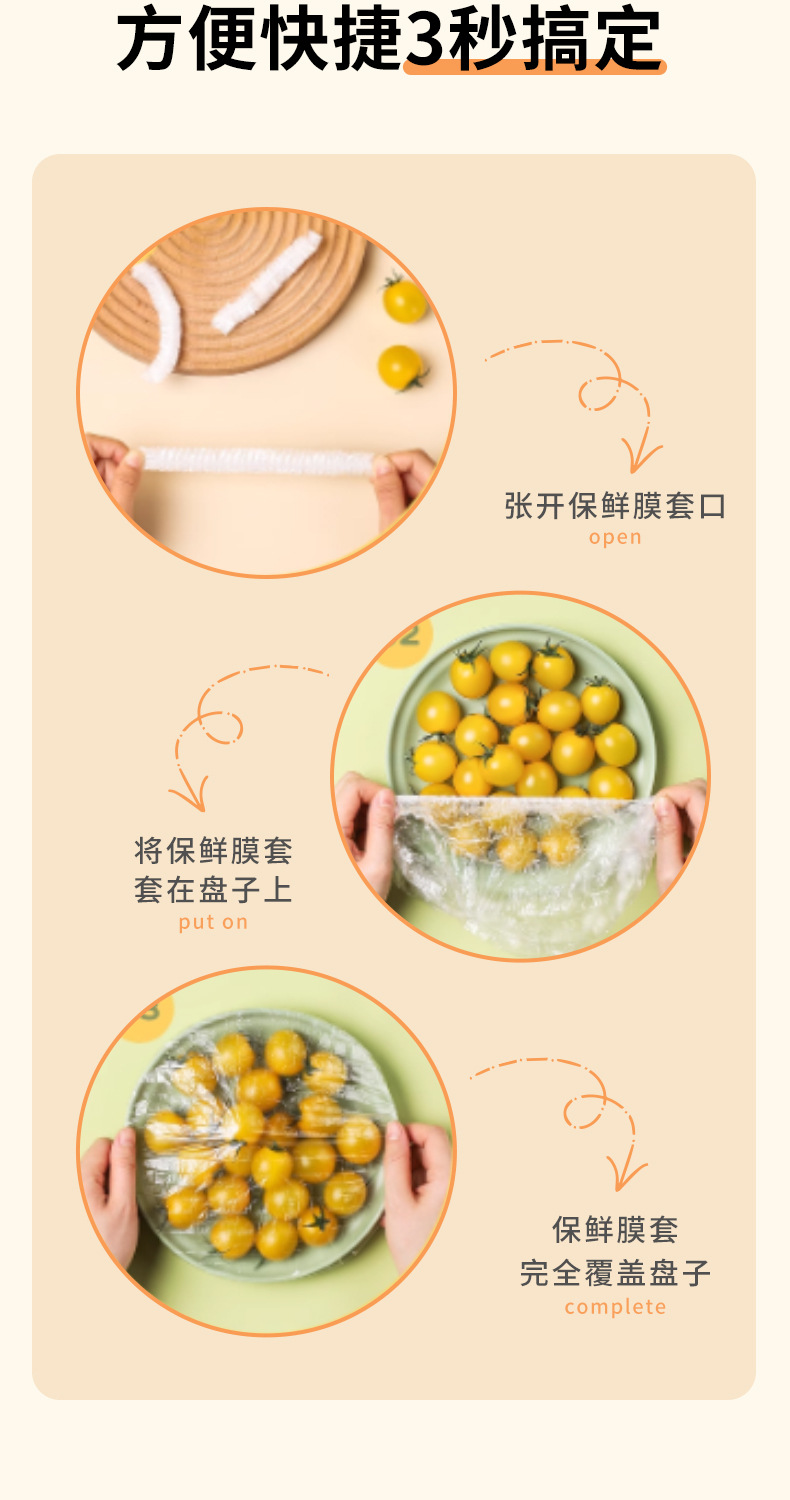 方便快捷3秒搞定

张开保鲜膜套口
open

2

将保鲜膜套
套在盘子上
put on

3

保鲜膜套
完全覆盖盘子
complete