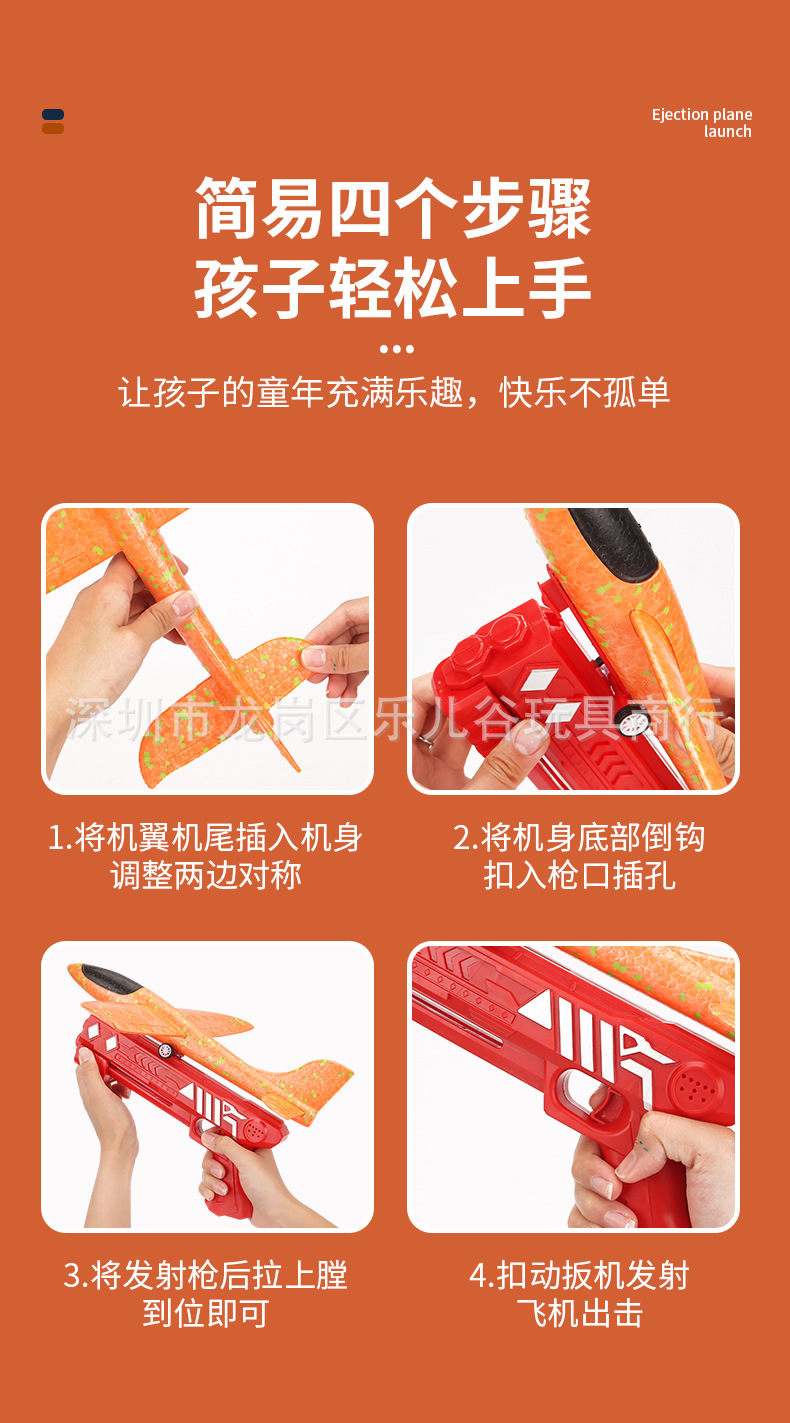 Ejection plane launch

简易四个步骤
孩子轻松上手

让孩子的童年充满乐趣，快乐不孤单

深圳市龙岗区乐儿谷玩具商行

1.将机翼机尾插入机身
调整两边对称

2.将机身底部倒钩
扣入枪口插孔

3.将发射枪后拉上膛
到位即可

4.扣动扳机发射
飞机出击