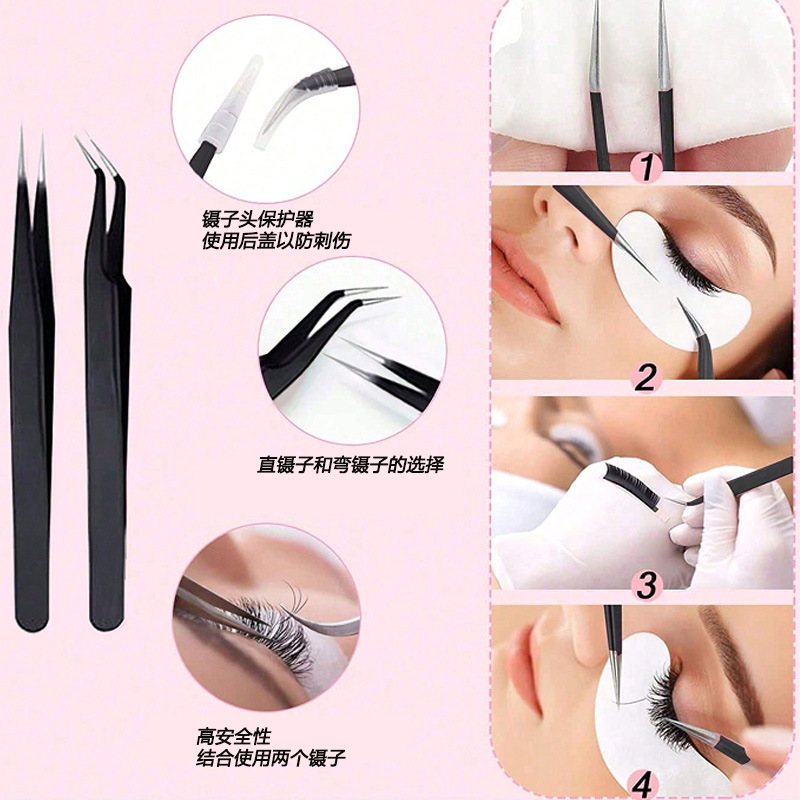 镊子头保护器
使用后盖以防刺伤

直镊子和弯镊子的选择

高安全性
结合使用两个镊子

1

2

3

4