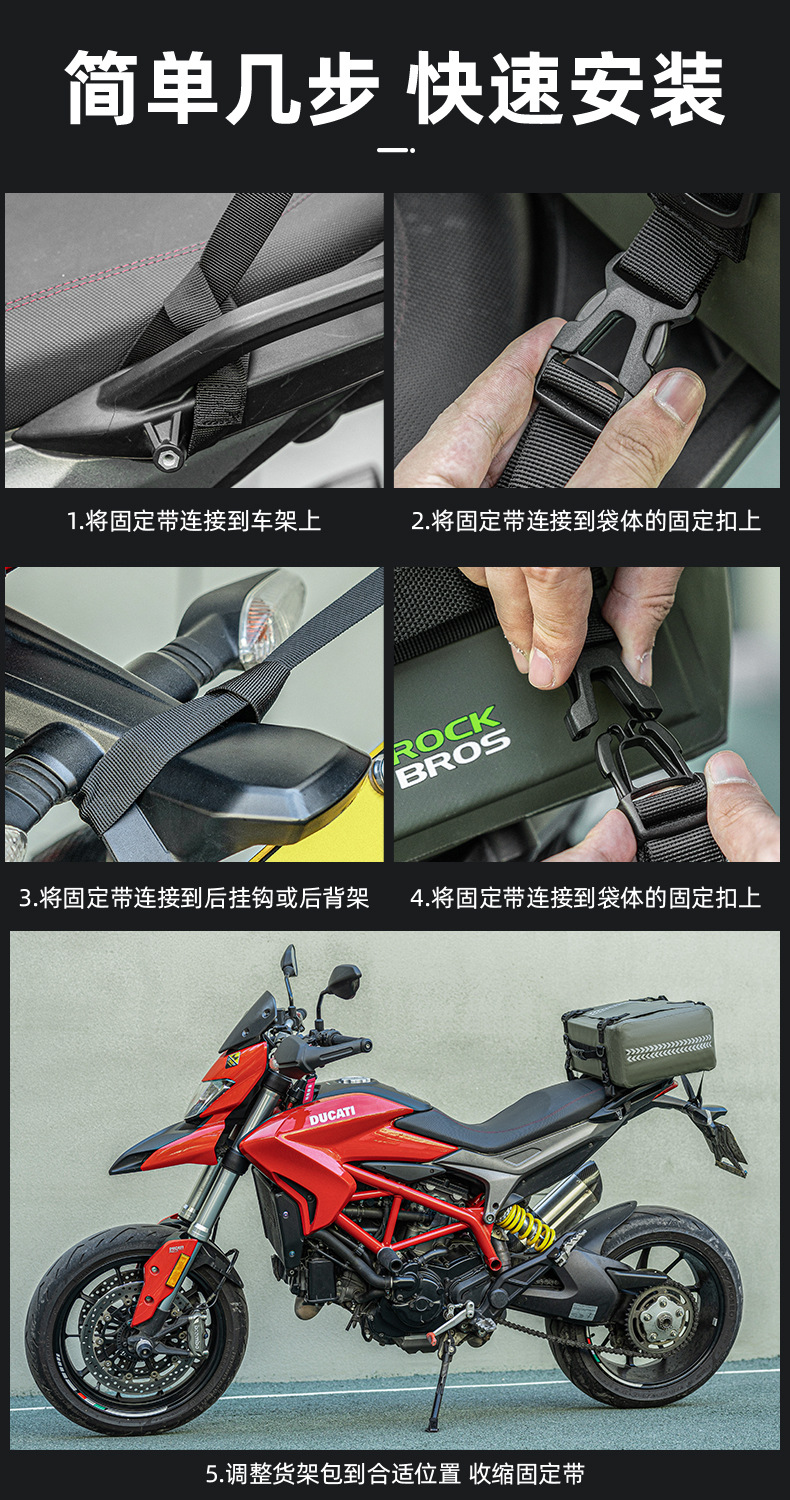 简单几步 快速安装

1.将固定带连接到车架上

2.将固定带连接到袋体的固定扣上

ROCK BROS

3.将固定带连接到后挂钩或后背架

4.将固定带连接到袋体的固定扣上

DUCATI

5.调整货架包到合适位置 收缩固定带