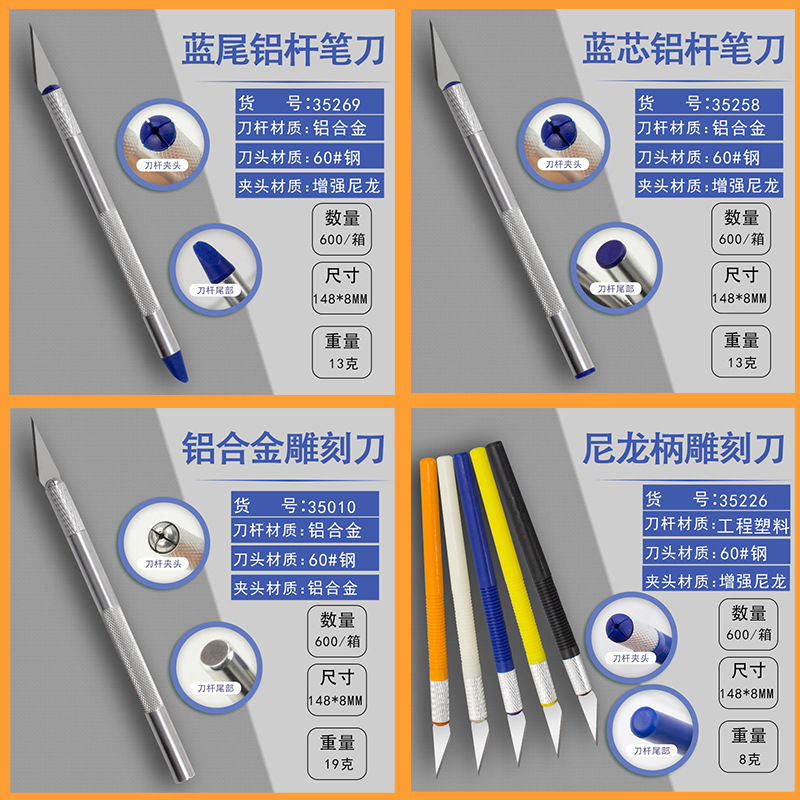 蓝尾铝杆笔刀

货 号:35269
刀杆材质:铝合金
刀头材质:60#钢
夹头材质:增强尼龙

刀杆夹头

刀杆尾部

数量
600/箱

尺寸
148*8MM

重量
13克

蓝芯铝杆笔刀

货 号:35258
刀杆材质:铝合金
刀头材质:60#钢
夹头材质:增强尼龙

刀杆夹头

刀杆尾部

数量
600/箱

尺寸
148*8MM

重量
13克

铝合金雕刻刀

货 号:35010
刀杆材质:铝合金
刀头材质:60#钢
夹头材质:铝合金

刀杆夹头

刀杆尾部

数量
600/箱

尺寸
148*8MM

重量
19克

尼龙柄雕刻刀

货 号:35226
刀杆材质:工程塑料
刀头材质:60#钢
夹头材质:增强尼龙

刀杆夹头

刀杆尾部

数量
600/箱

尺寸
148*8MM

重量
8克