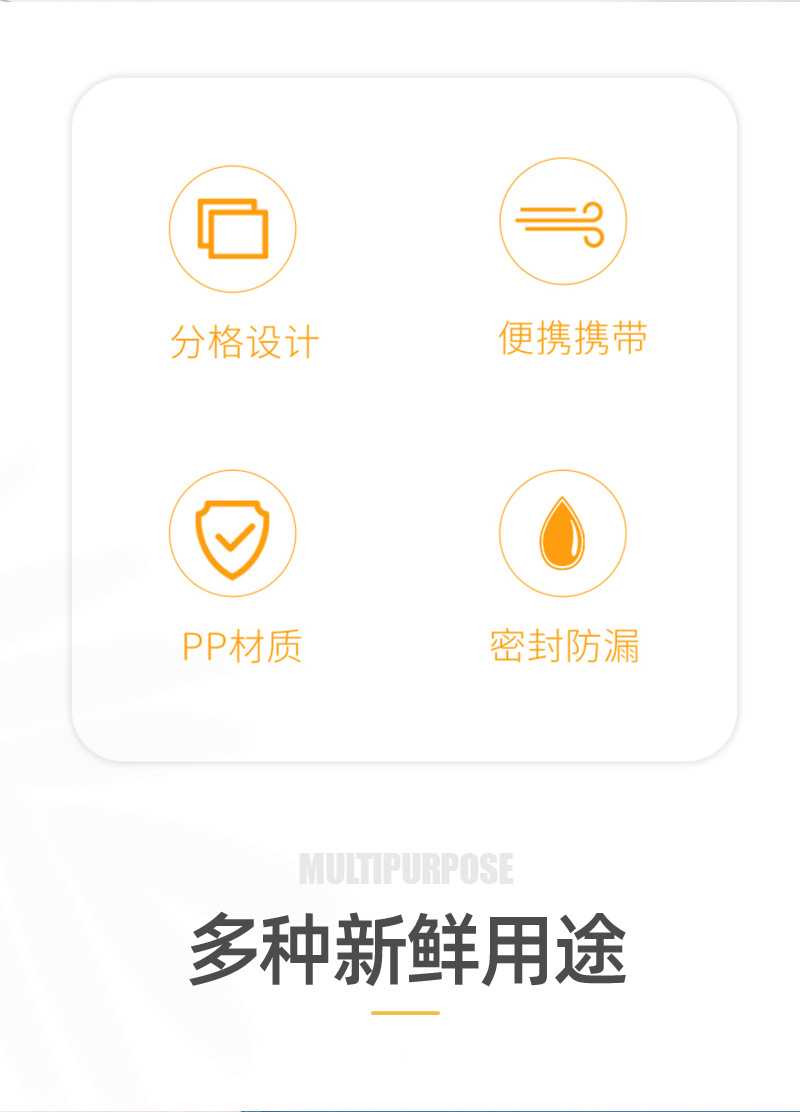 分格设计

便携携带

PP材质

密封防漏

MULTIPURPOSE

多种新鲜用途