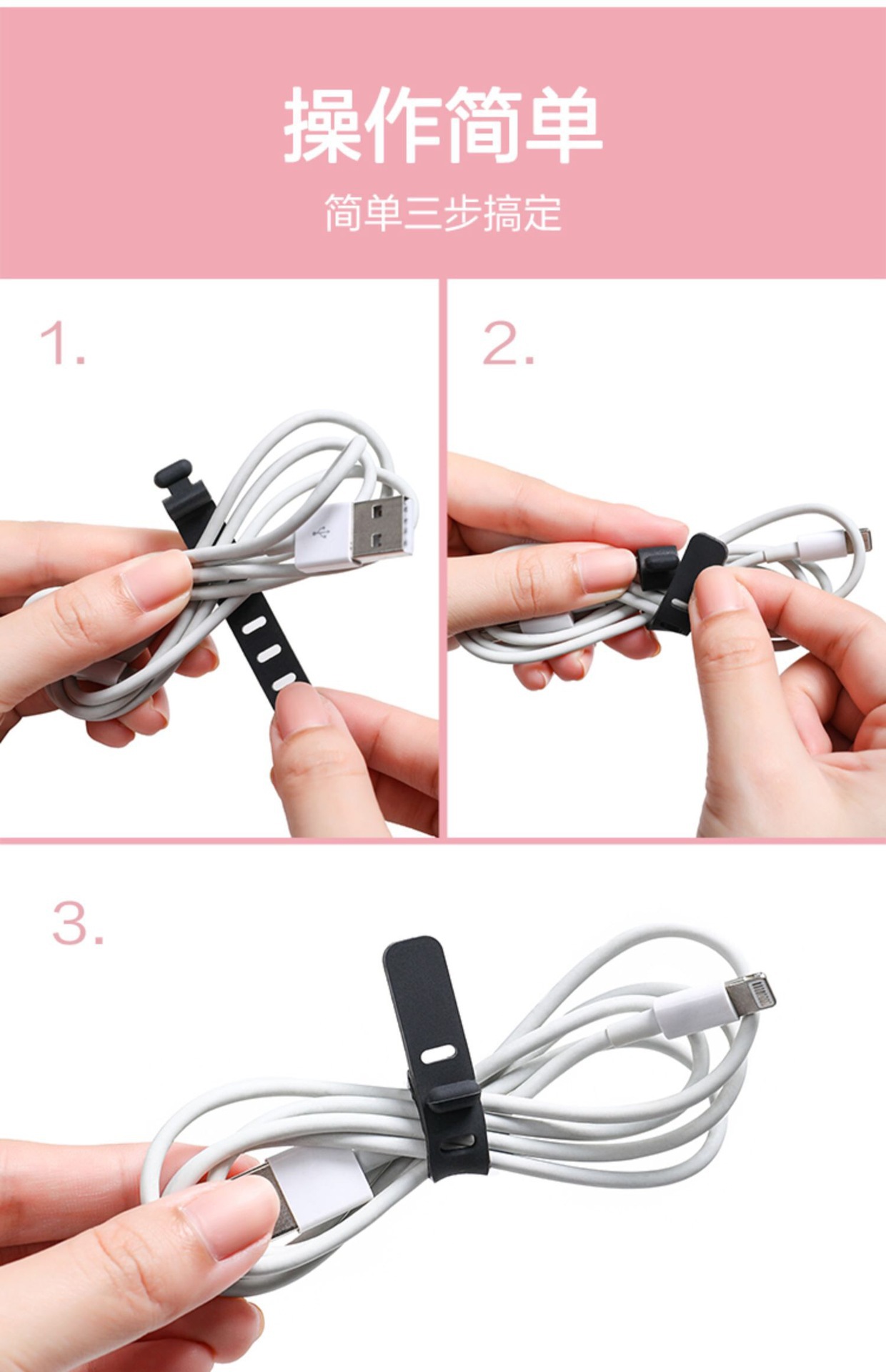 操作简单

简单三步搞定

1.

2.

3.