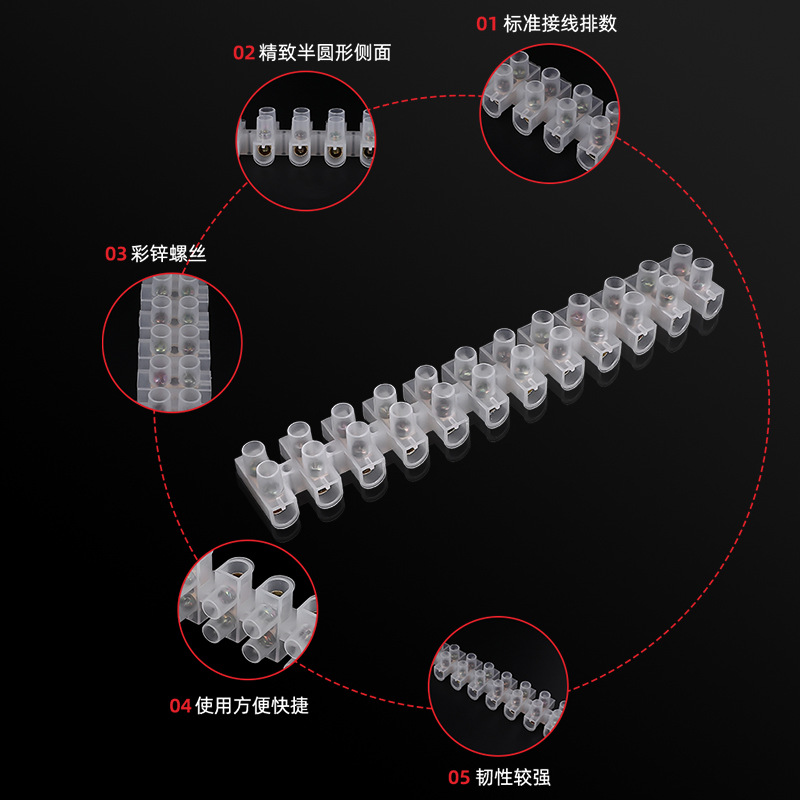 01 标准接线排数

02 精致半圆形侧面

03 彩锌螺丝

04 使用方便快捷

05 韧性较强