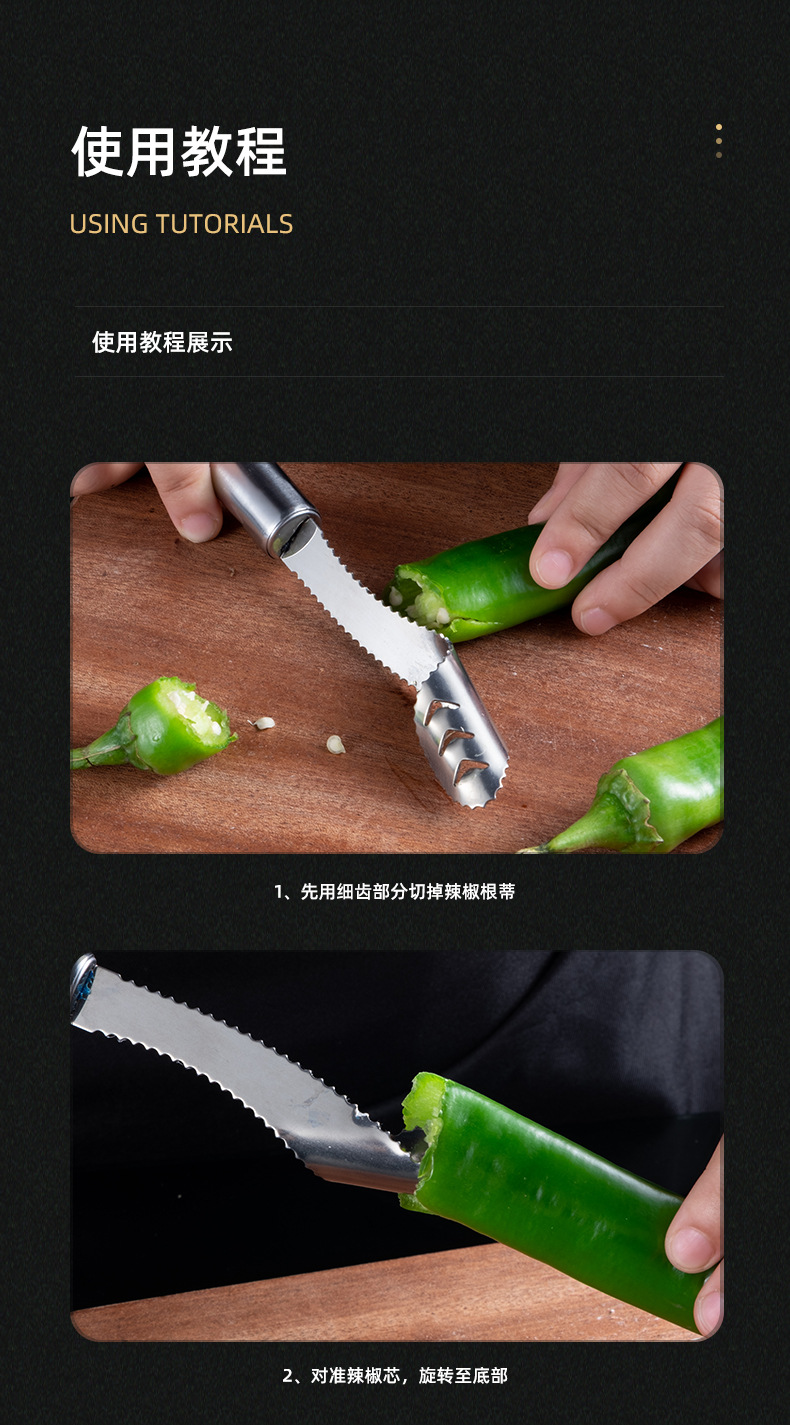 使用教程

USING TUTORIALS

使用教程展示

1、先用细齿部分切掉辣椒根蒂

2、对准辣椒芯，旋转至底部