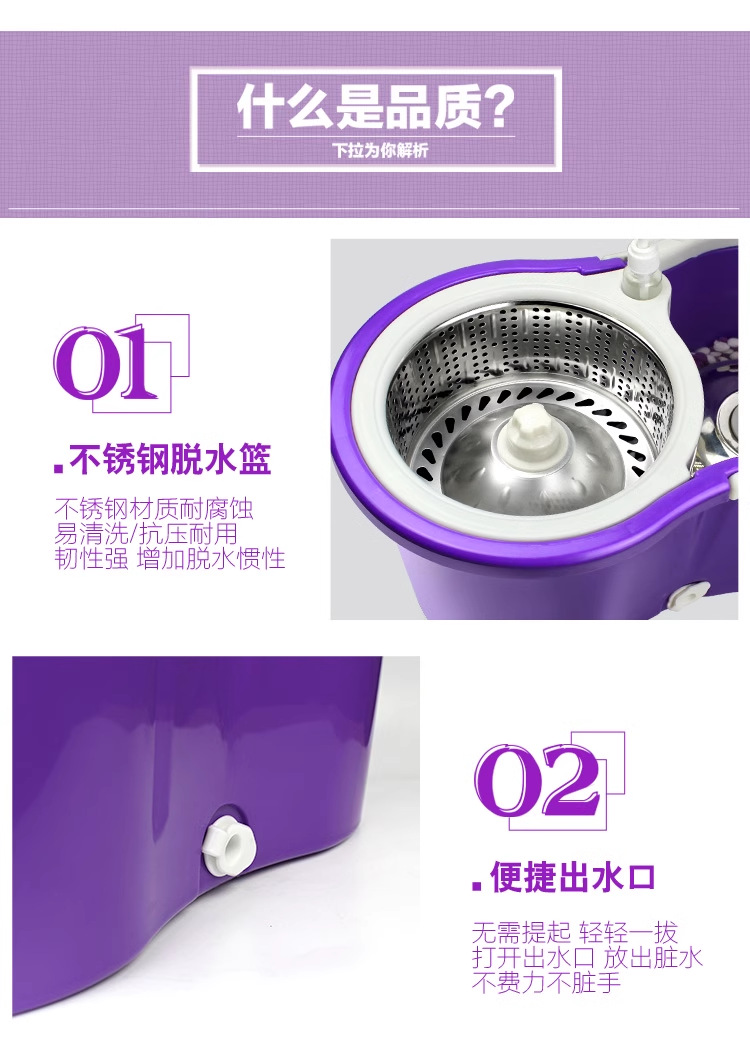 什么是品质?
下拉为你解析

01

. 不锈钢脱水篮

不锈钢材质耐腐蚀
易清洗/抗压耐用
韧性强 增加脱水惯性

02

. 便捷出水口

无需提起 轻轻一拔
打开出水口 放出脏水
不费力不脏手