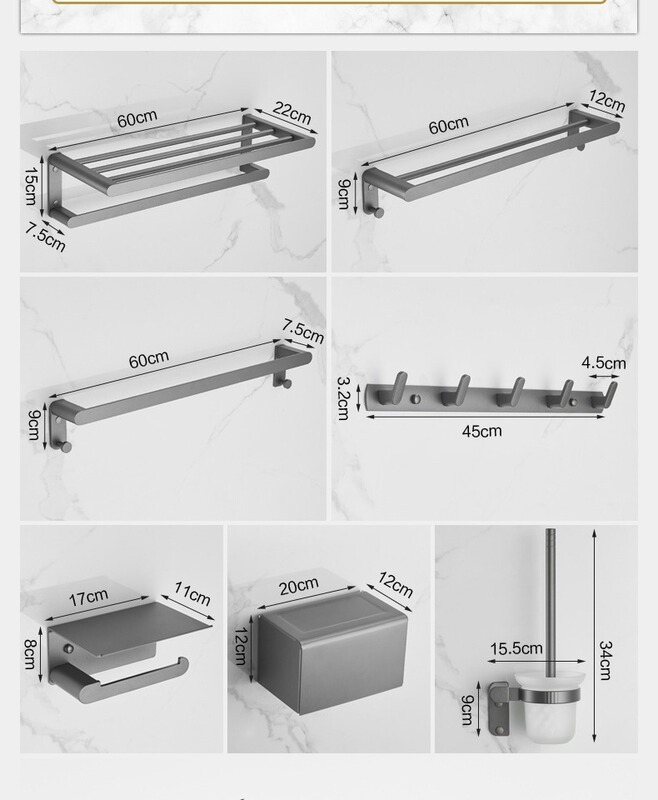 60cm
22cm
15cm
7.5cm

60cm
12cm
9cm

60cm
7.5cm
9cm

4.5cm
3.2cm
45cm

17cm
11cm
8cm

20cm
12cm
12cm

15.5cm
34cm
9cm