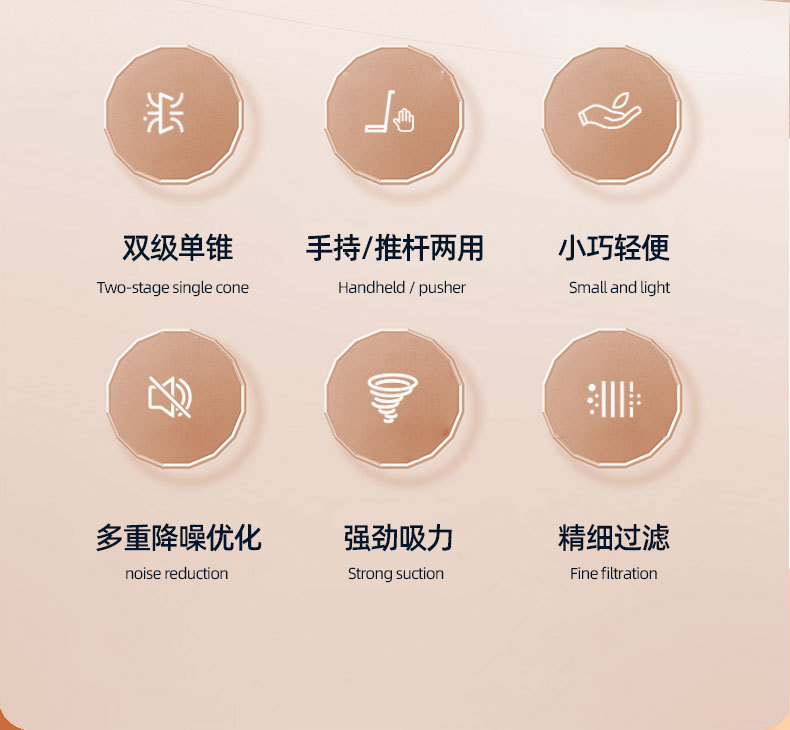 双级单锥
Two-stage single cone

手持/推杆两用
Handheld / pusher

小巧轻便
Small and light

多重降噪优化
noise reduction

强劲吸力
Strong suction

精细过滤
Fine filtration