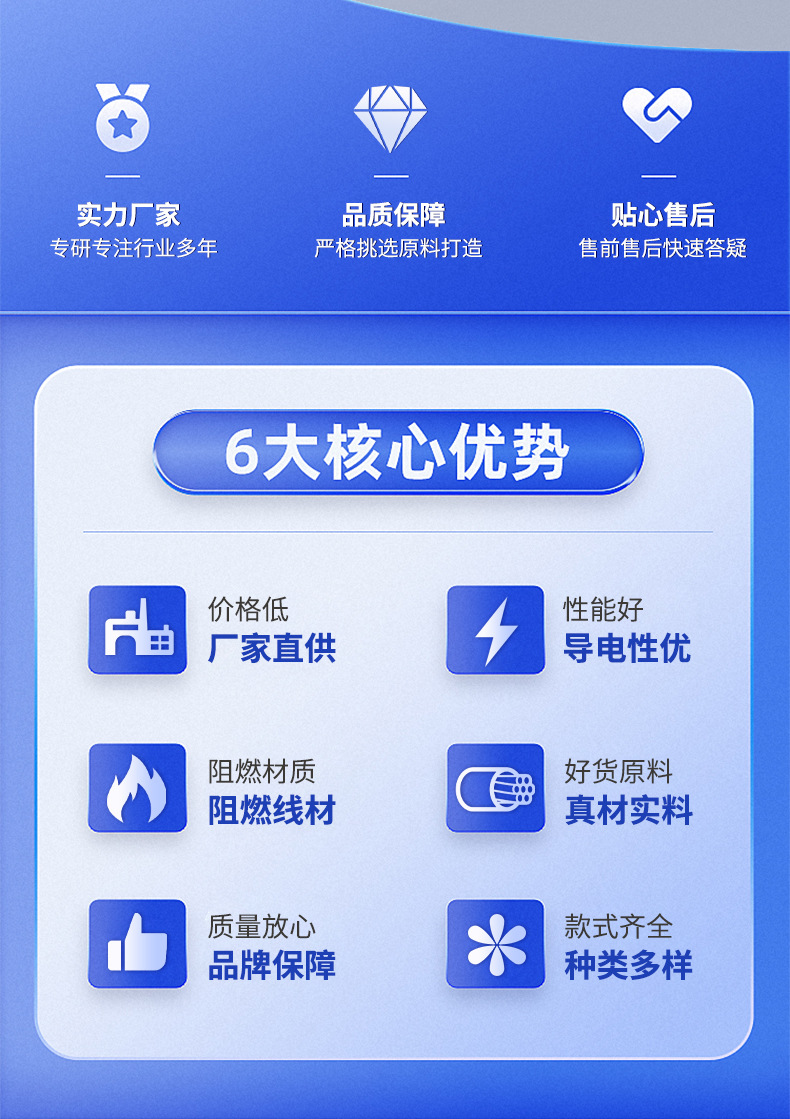 实力厂家
专研专注行业多年

品质保障
严格挑选原料打造

贴心售后
售前售后快速答疑

6大核心优势

价格低
厂家直供

性能好
导电性优

阻燃材质
阻燃线材

好货原料
真材实料

质量放心
品牌保障

款式齐全
种类多样