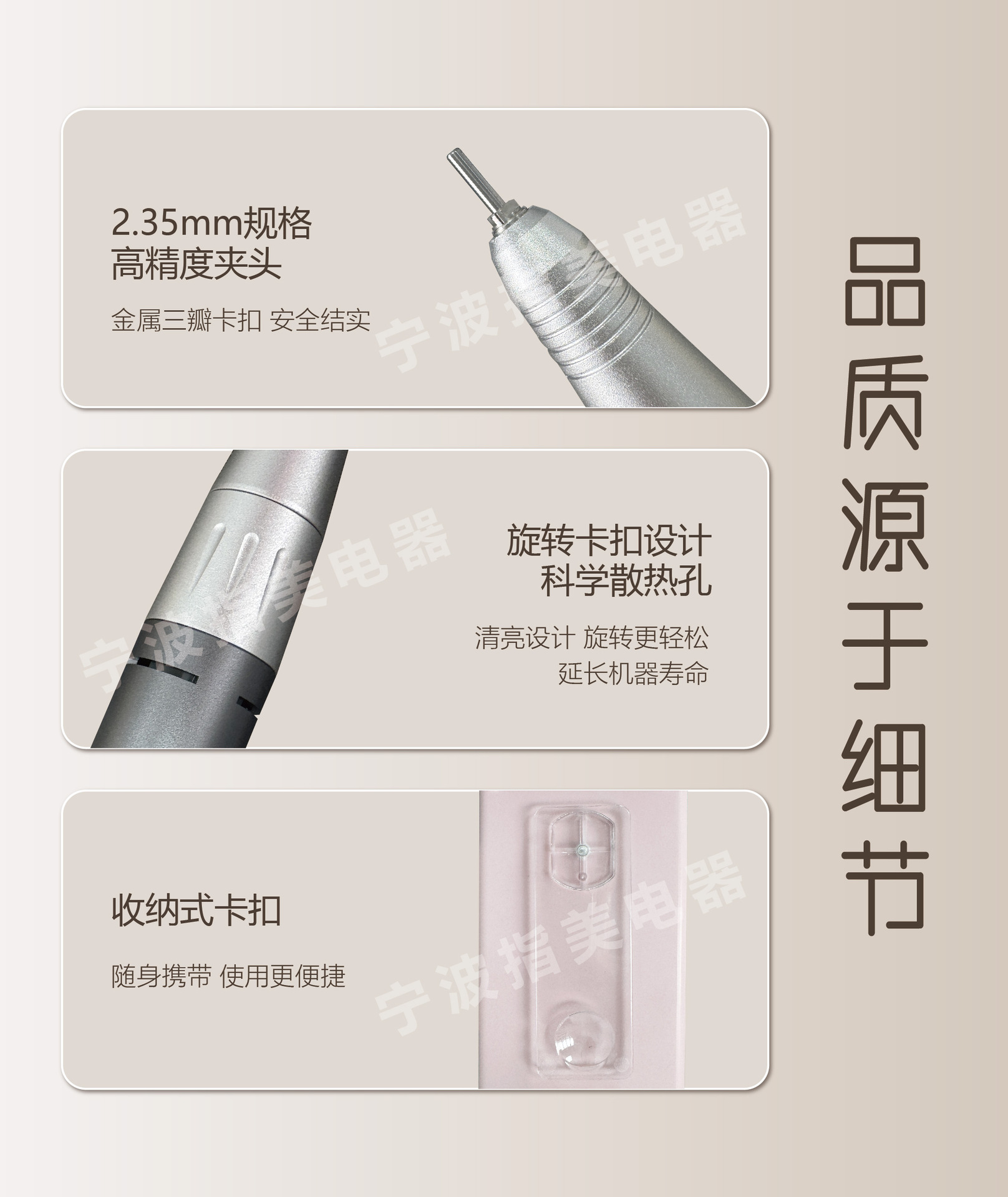 2.35mm规格
高精度夹头

金属三瓣卡扣 安全结实

宁波指美电器

旋转卡扣设计
科学散热孔

清亮设计 旋转更轻松
延长机器寿命

宁波指美电器

收纳式卡扣

随身携带 使用更便捷

宁波指美电器

品质源于细节