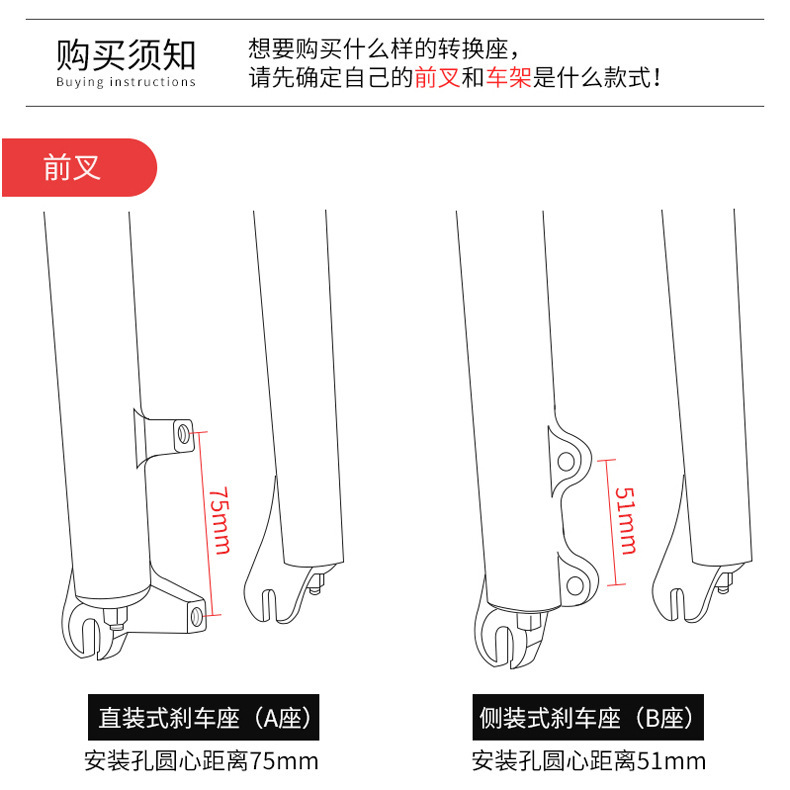 购买须知
Buying instructions

想要购买什么样的转换座，
请先确定自己的前叉和车架是什么款式！

前叉

75mm

51mm

直装式刹车座（A座）
安装孔圆心距离75mm

侧装式刹车座（B座）
安装孔圆心距离51mm