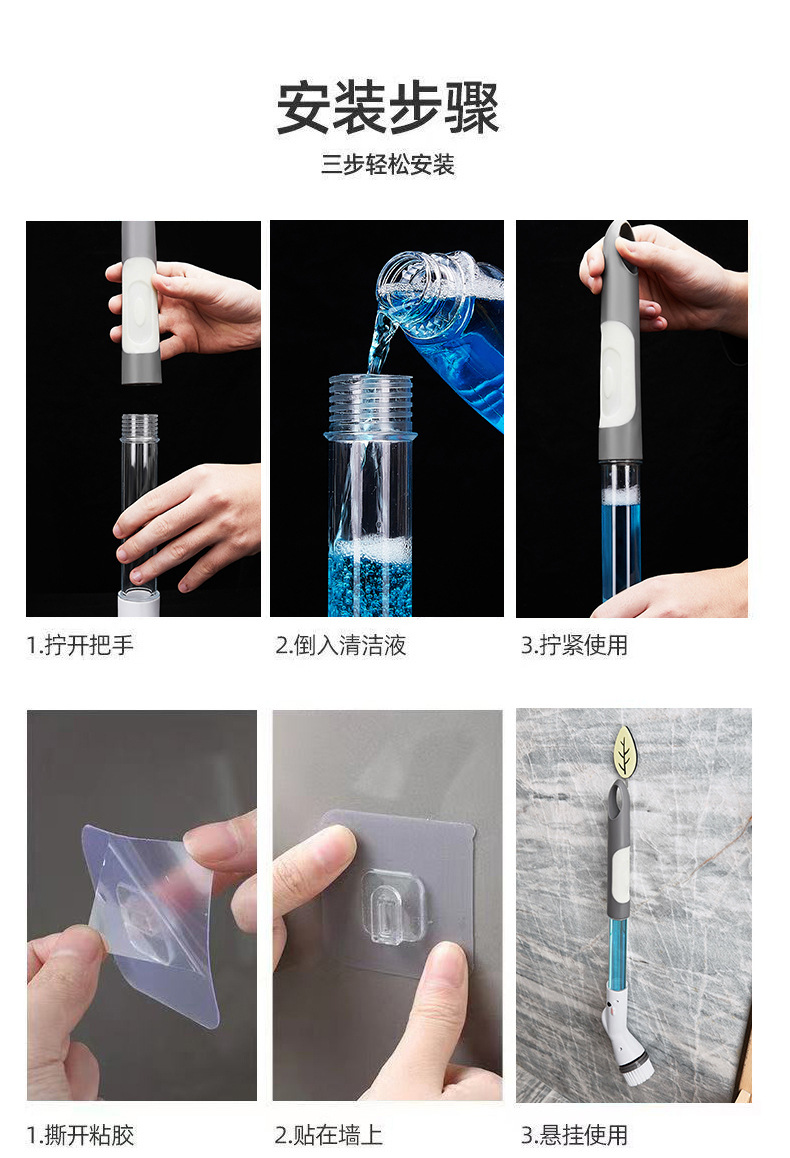 安装步骤

三步轻松安装

1.拧开把手

2.倒入清洁液

3.拧紧使用

1.撕开粘胶

2.贴在墙上

3.悬挂使用