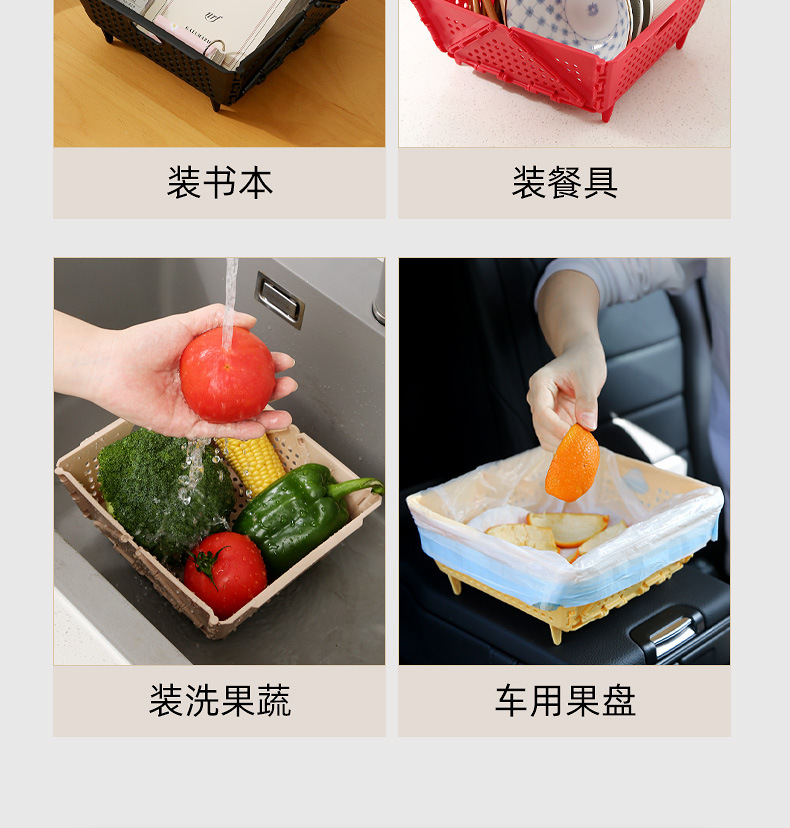 装书本

装餐具

装洗果蔬

车用果盘