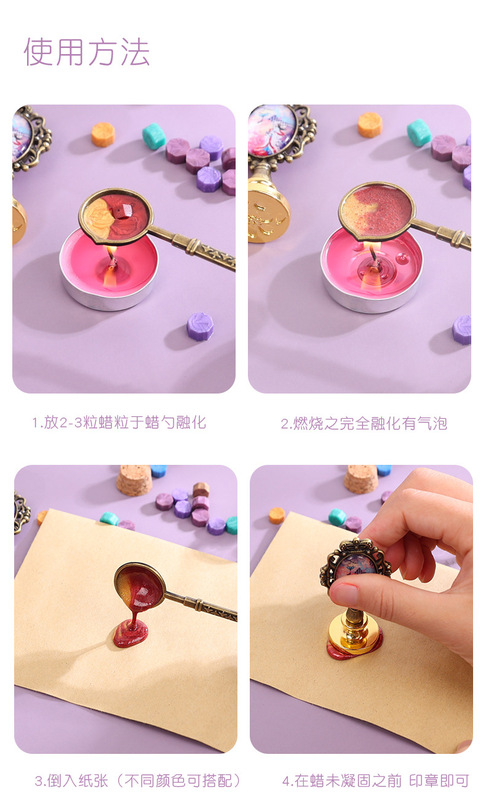 使用方法

1.放2-3粒蜡粒于蜡勺融化

2.燃烧之完全融化有气泡

3.倒入纸张（不同颜色可搭配）

4.在蜡未凝固之前 印章即可