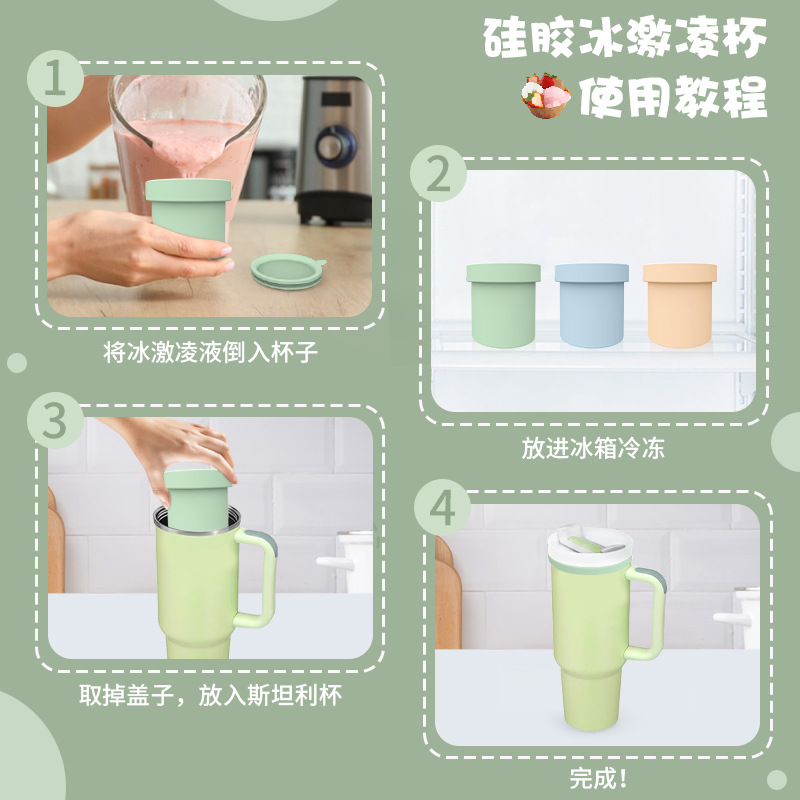 硅胶冰激凌杯
使用教程

1
将冰激凌液倒入杯子

2
放进冰箱冷冻

3
取掉盖子，放入斯坦利杯

4
完成！