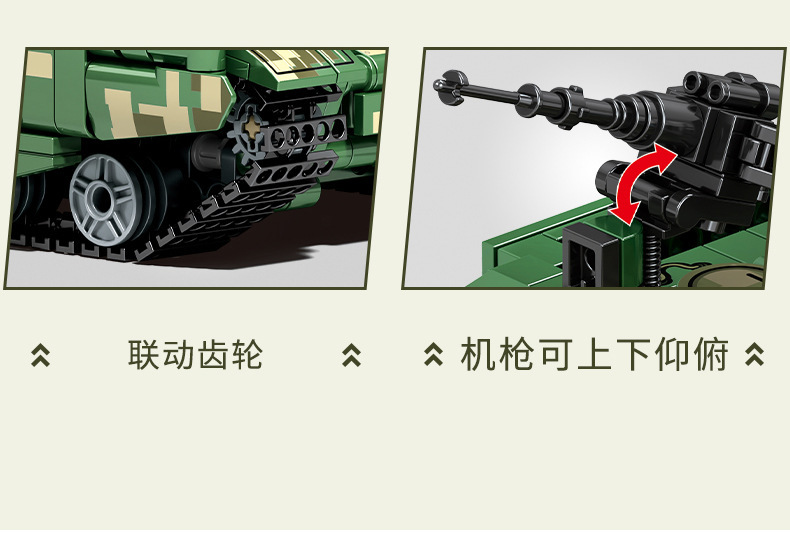 联动齿轮

机枪可上下仰俯