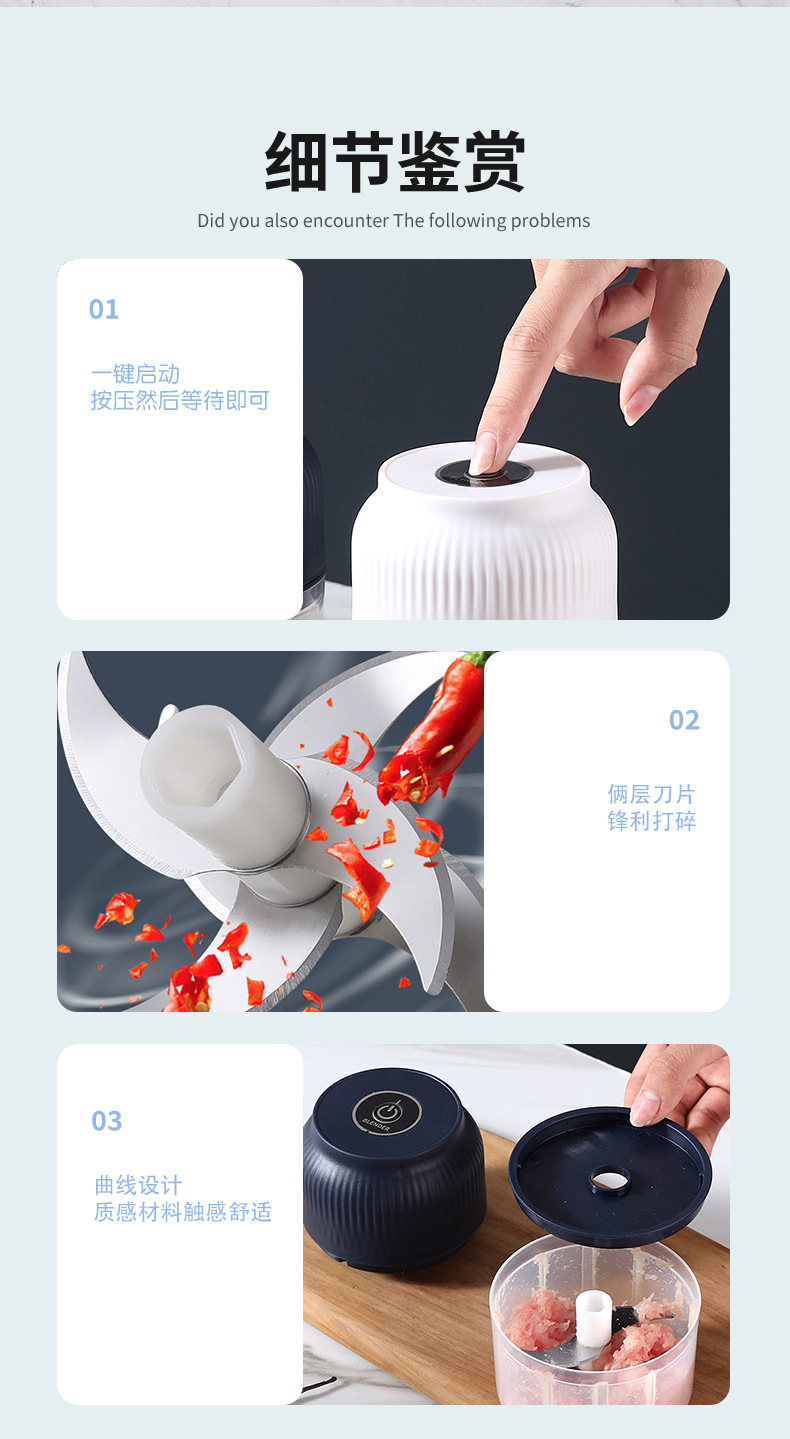 细节鉴赏

Did you also encounter The following problems

01

一键启动
按压然后等待即可

02

俩层刀片
锋利打碎

03

曲线设计
质感材料触感舒适

BLENDER