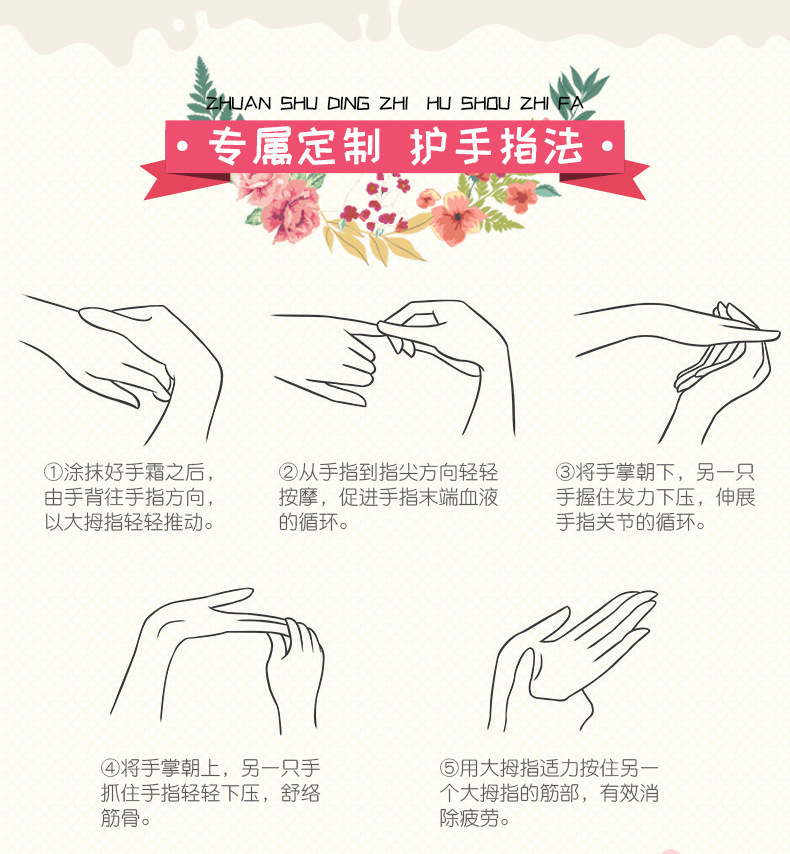 ZHUAN SHU DING ZHI HU SHOU ZHI FA

· 专属定制 护手指法 ·

①涂抹好手霜之后，由手背往手指方向，以大拇指轻轻推动。

②从手指到指尖方向轻轻按摩，促进手指末端血液的循环。

③将手掌朝下，另一只手握住发力下压，伸展手指关节的循环。

④将手掌朝上，另一只手抓住手指轻轻下压，舒络筋骨。

⑤用大拇指适力按住另一个大拇指的筋部，有效消除疲劳。