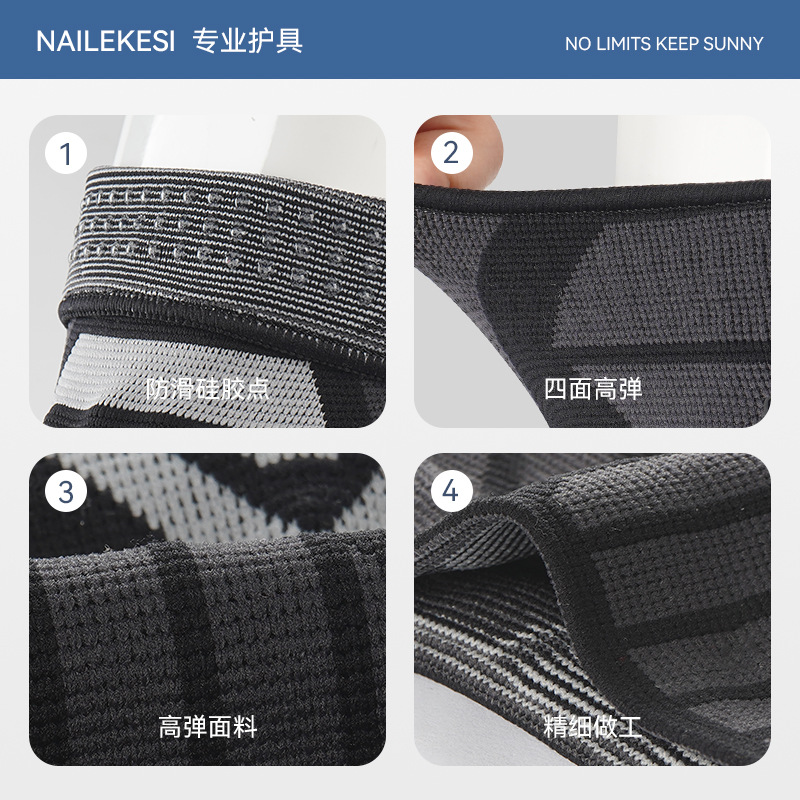 NAILEKESI 专业护具

NO LIMITS KEEP SUNNY

1

防滑硅胶点

2

四面高弹

3

高弹面料

4

精细做工