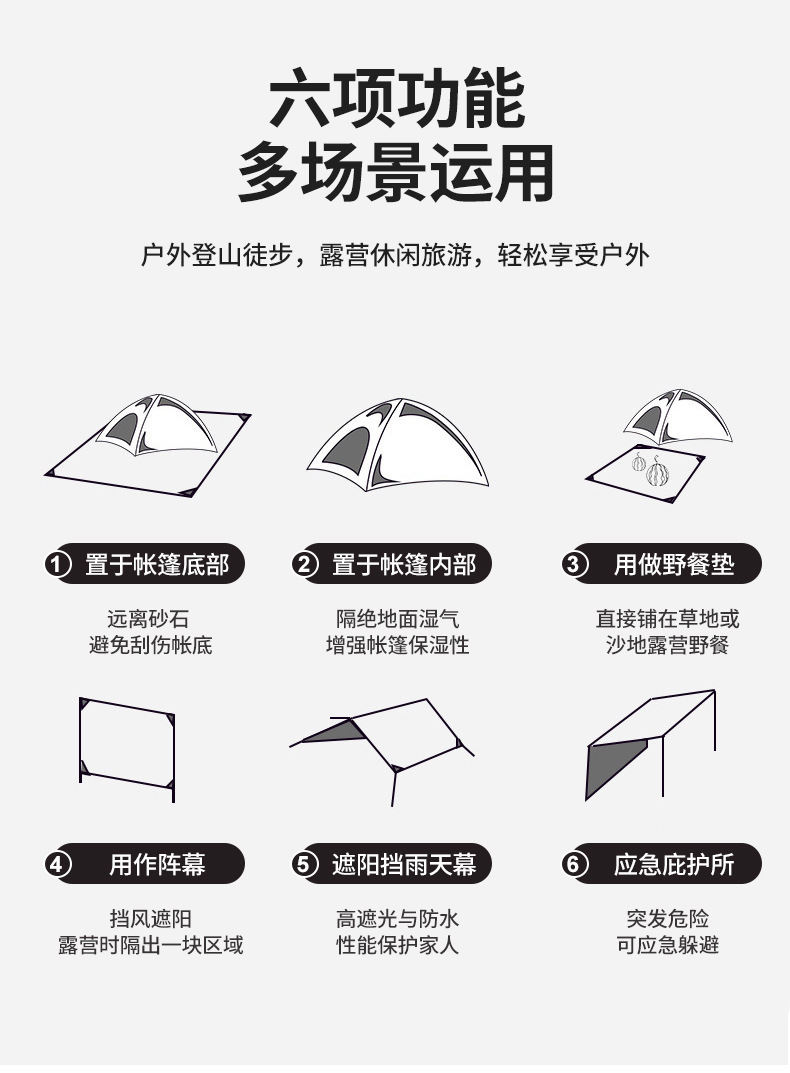 六项功能
多场景运用

户外登山徒步，露营休闲旅游，轻松享受户外

1 置于帐篷底部
远离砂石
避免刮伤帐底

2 置于帐篷内部
隔绝地面湿气
增强帐篷保湿性

3 用做野餐垫
直接铺在草地或
沙地露营野餐

4 用作阵幕
挡风遮阳
露营时隔出一块区域

5 遮阳挡雨天幕
高遮光与防水
性能保护家人

6 应急庇护所
突发危险
可应急躲避