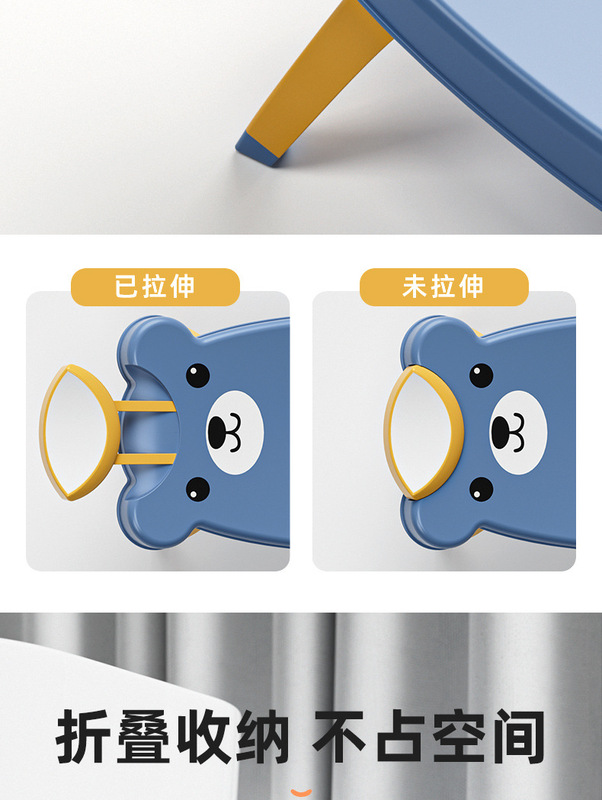 已拉伸

未拉伸

折叠收纳 不占空间