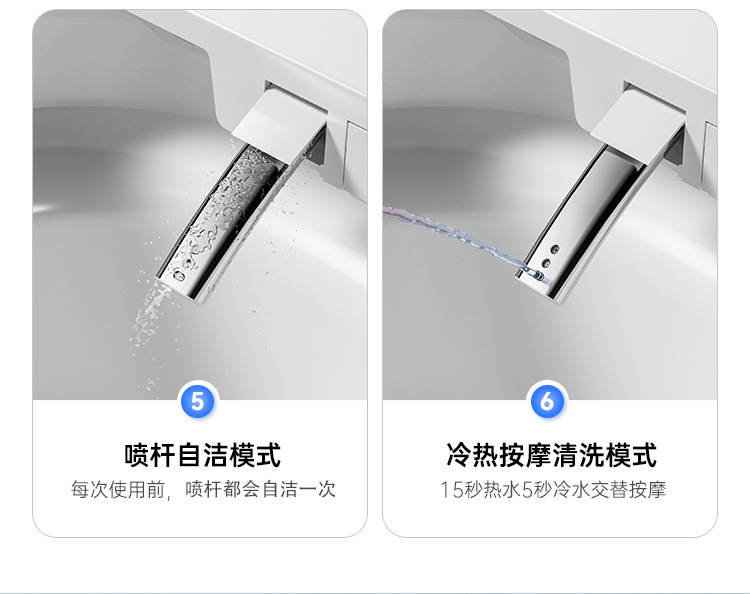 5

喷杆自洁模式

每次使用前，喷杆都会自洁一次

6

冷热按摩清洗模式

15秒热水5秒冷水交替按摩