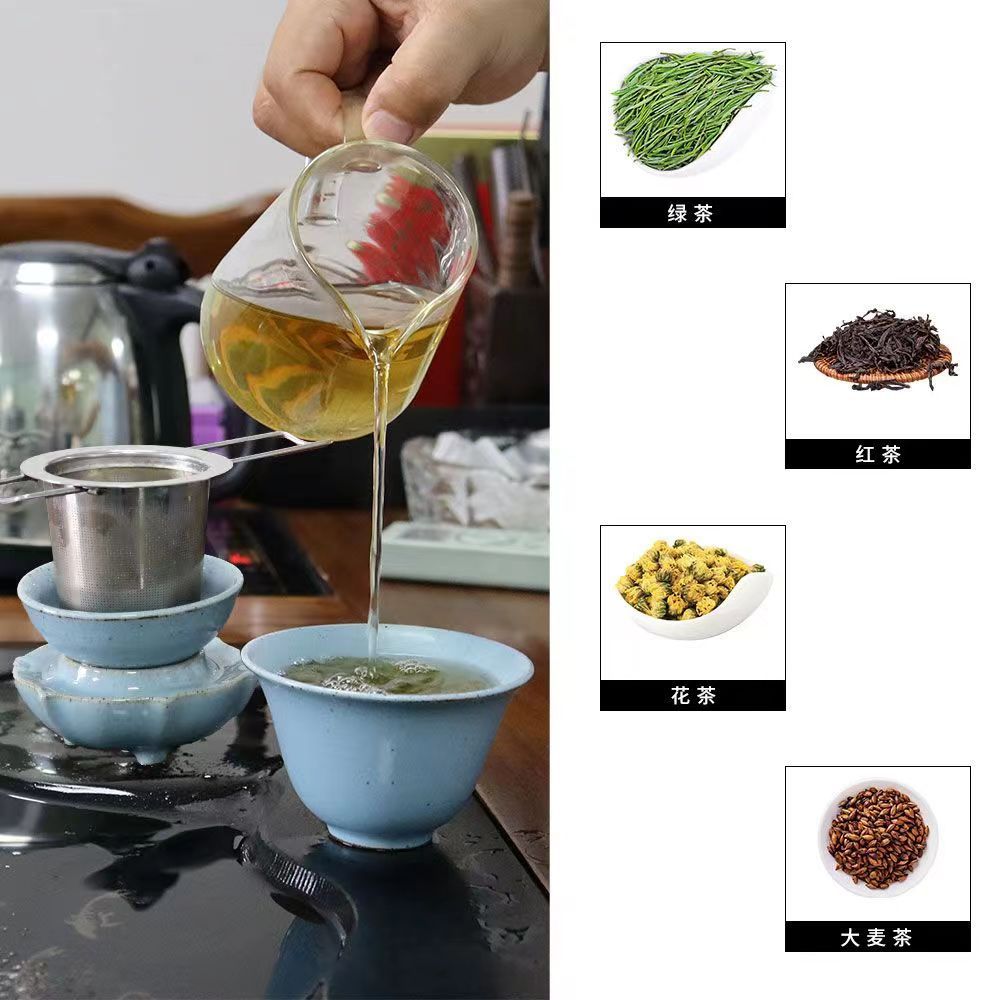 绿茶

红茶

花茶

大麦茶