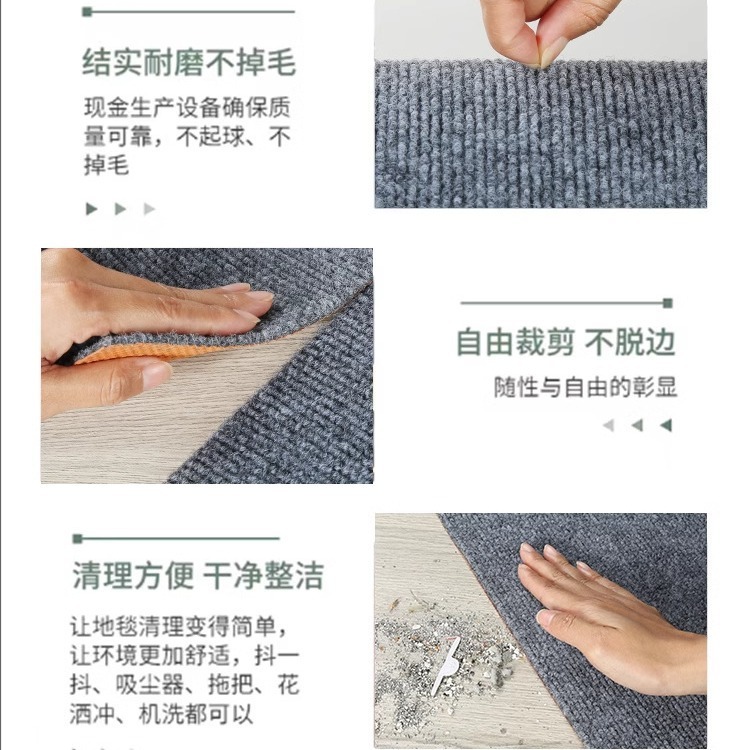 结实耐磨不掉毛

现金生产设备确保质量可靠，不起球、不掉毛

自由裁剪 不脱边

随性与自由的彰显

清理方便 干净整洁

让地毯清理变得简单，让环境更加舒适，抖一抖、吸尘器、拖把、花洒冲、机洗都可以